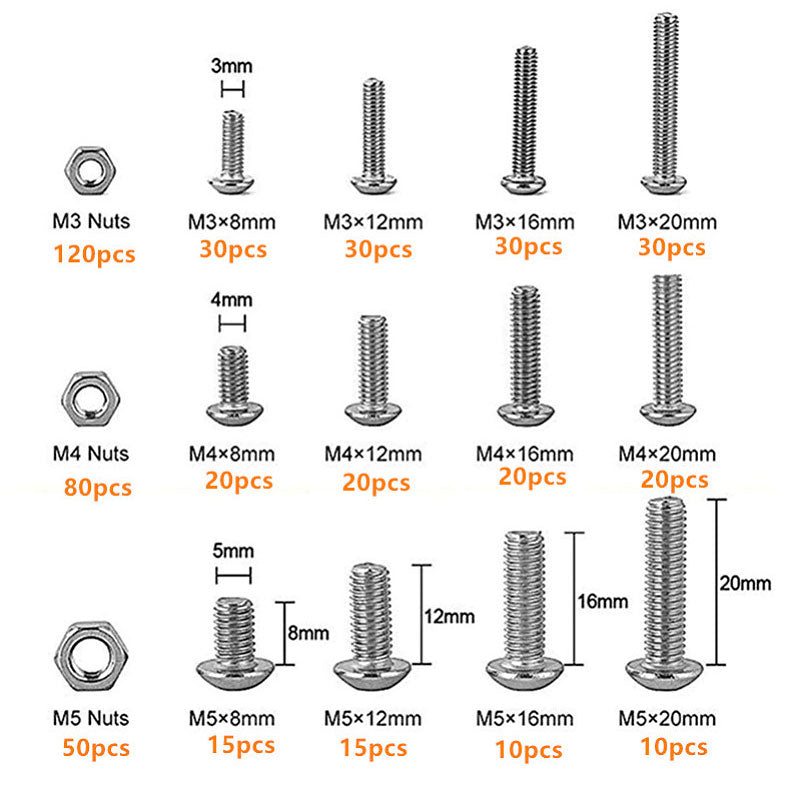 3mm

M3 Nuts
120pcs

M3×8mm
30pcs

M3×12mm
30pcs

M3×16mm
30pcs

M3×20mm
30pcs

4mm

M4 Nuts
80pcs

M4×8mm
20pcs

M4×12mm
20pcs

M4×16mm
20pcs

M4×20mm
20pcs

5mm

8mm

12mm

16mm

20mm

M5 Nuts
50pcs

M5×8mm
15pcs

M5×12mm
15pcs

M5×16mm
10pcs

M5×20mm
10pcs