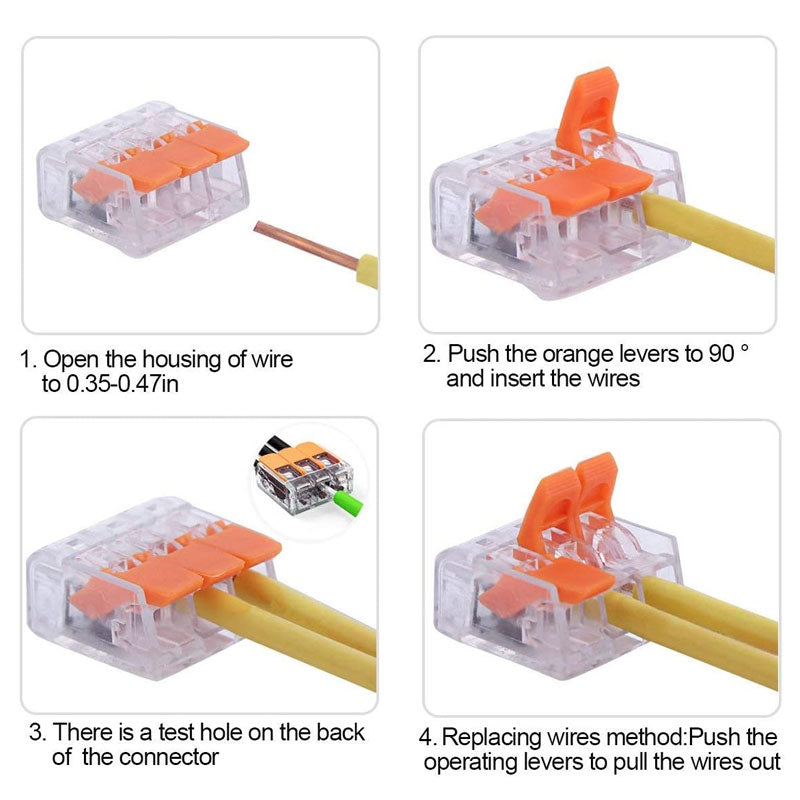 1. Open the housing of wire to 0.35-0.47in

2. Push the orange levers to 90 ° and insert the wires

3. There is a test hole on the back of the connector

4. Replacing wires method:Push the operating levers to pull the wires out