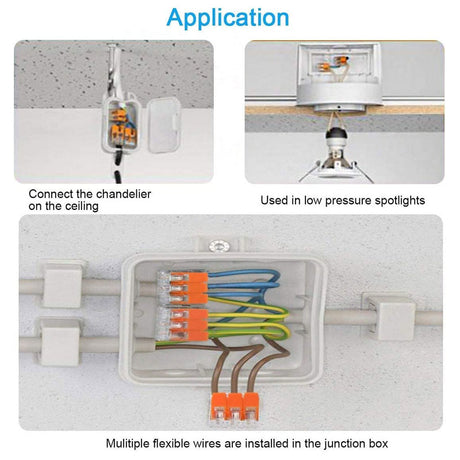 Application

Connect the chandelier on the ceiling

Used in low pressure spotlights

Mulitiple flexible wires are installed in the junction box