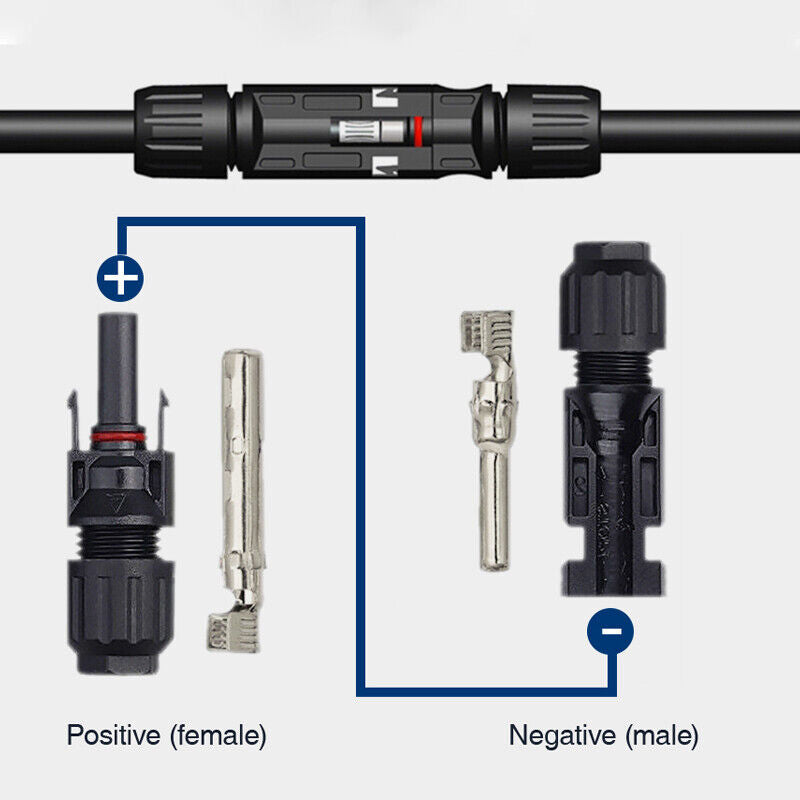 +

−

Positive (female)

Negative (male)