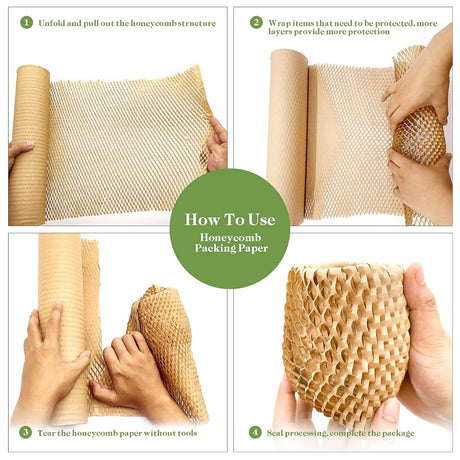 1 Unfold and pull out the honeycomb structure

2 Wrap items that need to be protected, more layers provide more protection

How To Use
Honeycomb Packing Paper

3 Tear the honeycomb paper without tools

4 Seal processing, complete the package