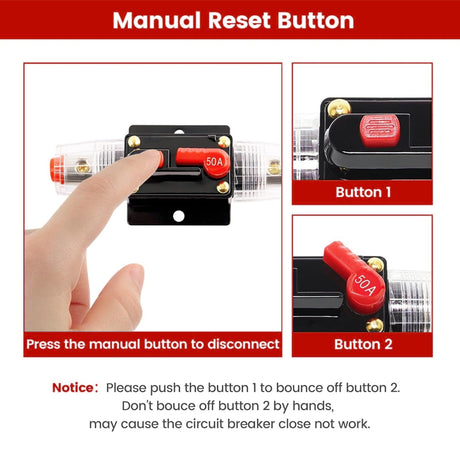 Manual Reset Button

50A

Press the manual button to disconnect

Button 1

50A

Button 2

Notice: Please push the button 1 to bounce off button 2.
Don't bouce off button 2 by hands,
may cause the circuit breaker close not work.