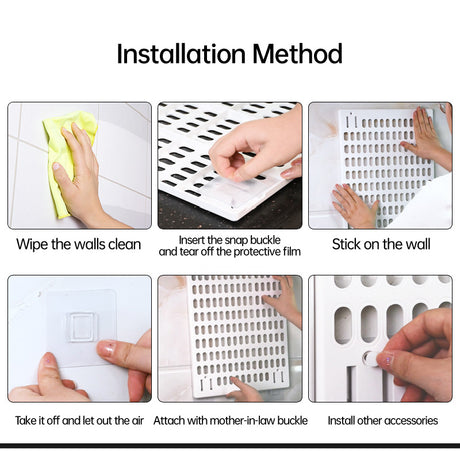 Installation Method

Wipe the walls clean

Insert the snap buckle and tear off the protective film

Stick on the wall

Take it off and let out the air

Attach with mother-in-law buckle

Install other accessories