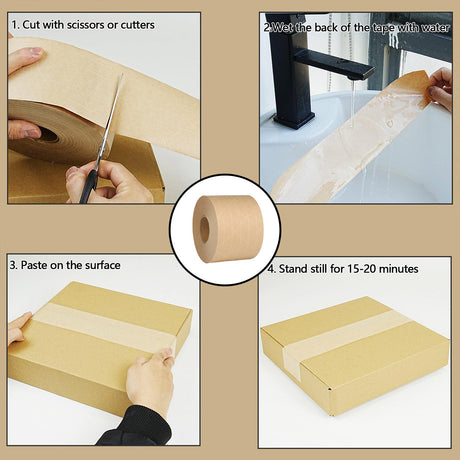 1. Cut with scissors or cutters

2.Wet the back of the tape with water

3. Paste on the surface

4. Stand still for 15-20 minutes