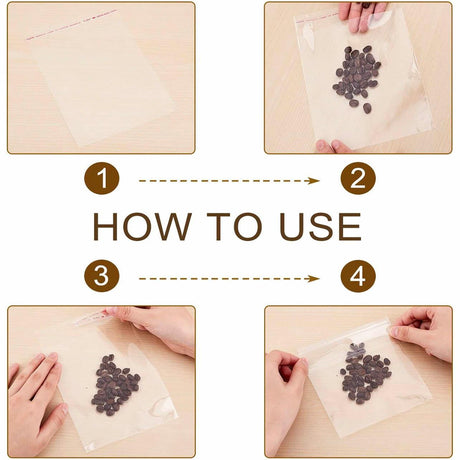 1

2

HOW TO USE

3

4