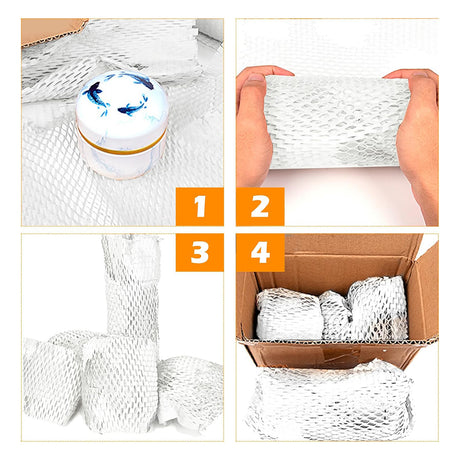 1
2
3
4