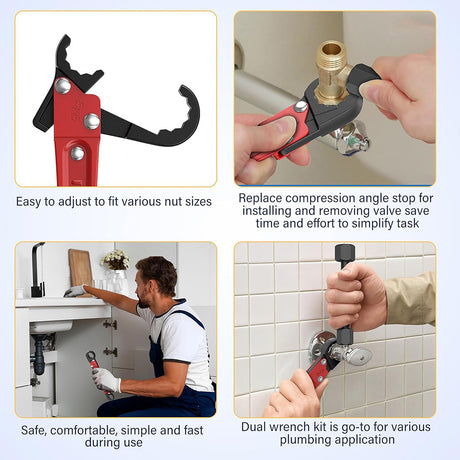 Easy to adjust to fit various nut sizes

Replace compression angle stop for installing and removing valve save time and effort to simplify task

Safe, comfortable, simple and fast during use

Dual wrench kit is go-to for various plumbing application