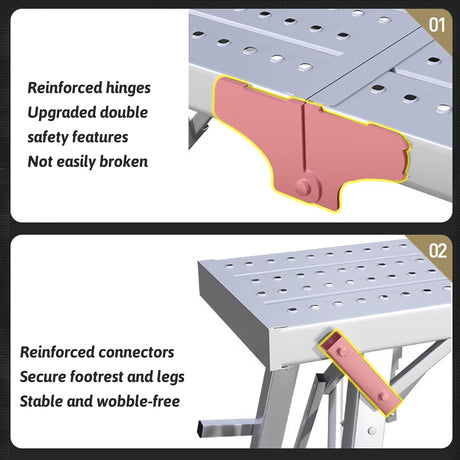 01

Reinforced hinges
Upgraded double
safety features
Not easily broken

02

Reinforced connectors
Secure footrest and legs
Stable and wobble-free