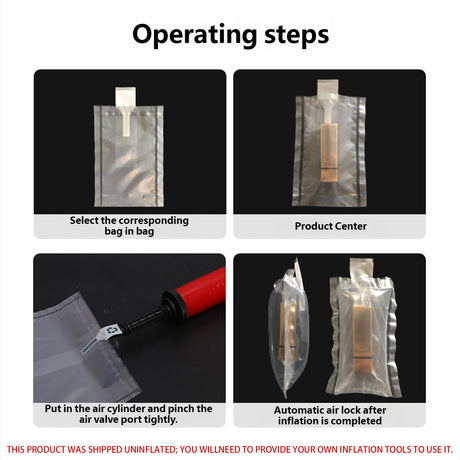 Operating steps

Select the corresponding bag in bag

Product Center

Put in the air cylinder and pinch the air valve port tightly.

Automatic air lock after inflation is completed

THIS PRODUCT WAS SHIPPED UNINFLATED; YOU WILLNEED TO PROVIDE YOUR OWN INFLATION TOOLS TO USE IT.