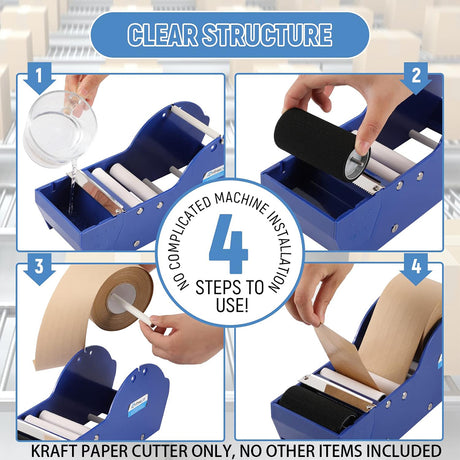 CLEAR STRUCTURE

1

2

NO COMPLICATED MACHINE INSTALLATION

4

STEPS TO USE!

3

4

KRAFT PAPER CUTTER ONLY, NO OTHER ITEMS INCLUDED