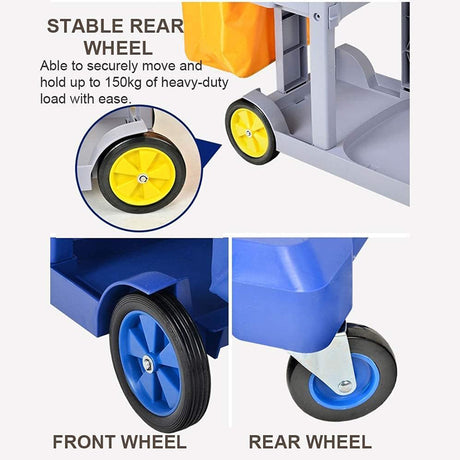 STABLE REAR WHEEL
Able to securely move and hold up to 150kg of heavy-duty load with ease.

FRONT WHEEL

REAR WHEEL