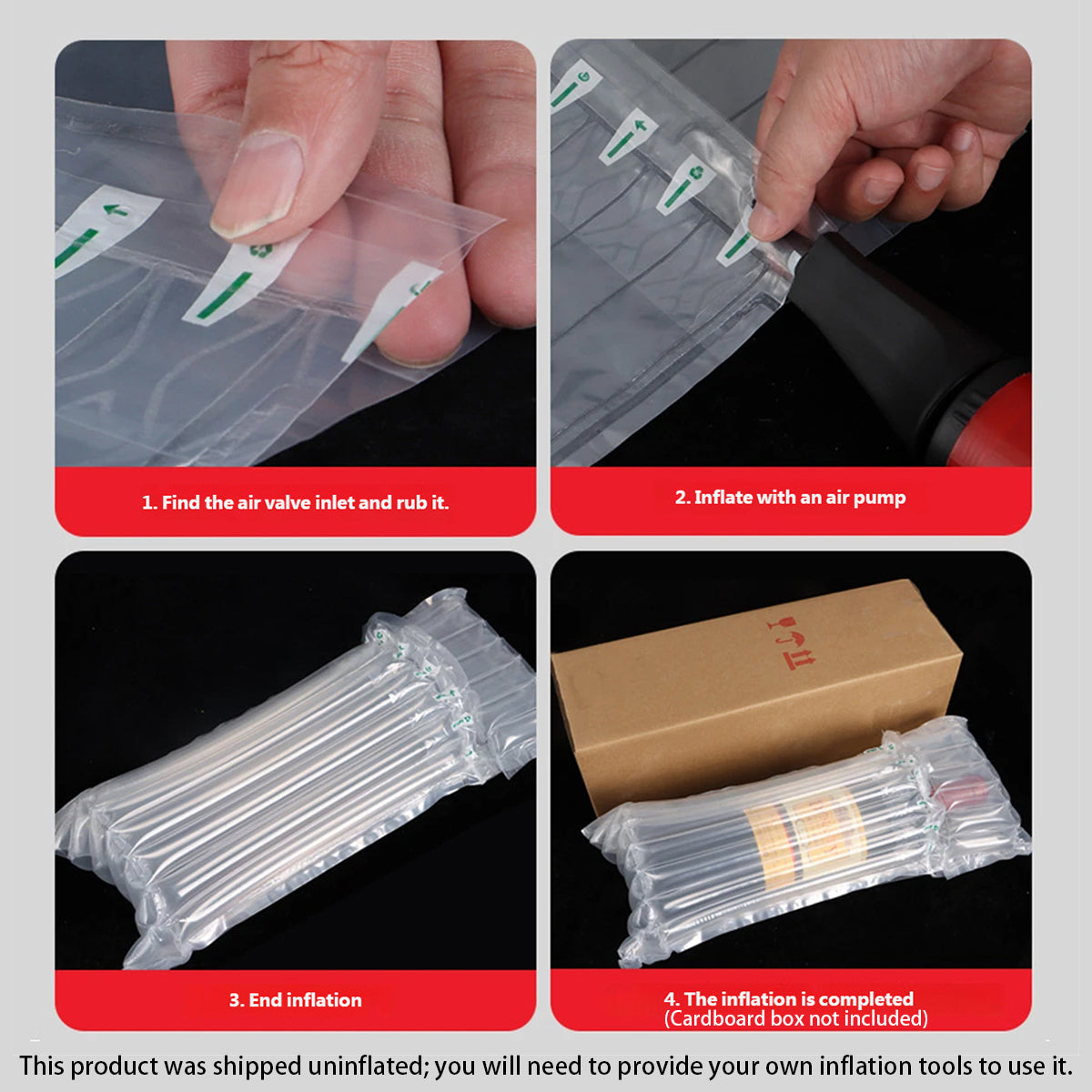 1. Find the air valve inlet and rub it.

2. Inflate with an air pump

3. End inflation

4. The inflation is completed
(Cardboard box not included)

This product was shipped uninflated; you will need to provide your own inflation tools to use it.