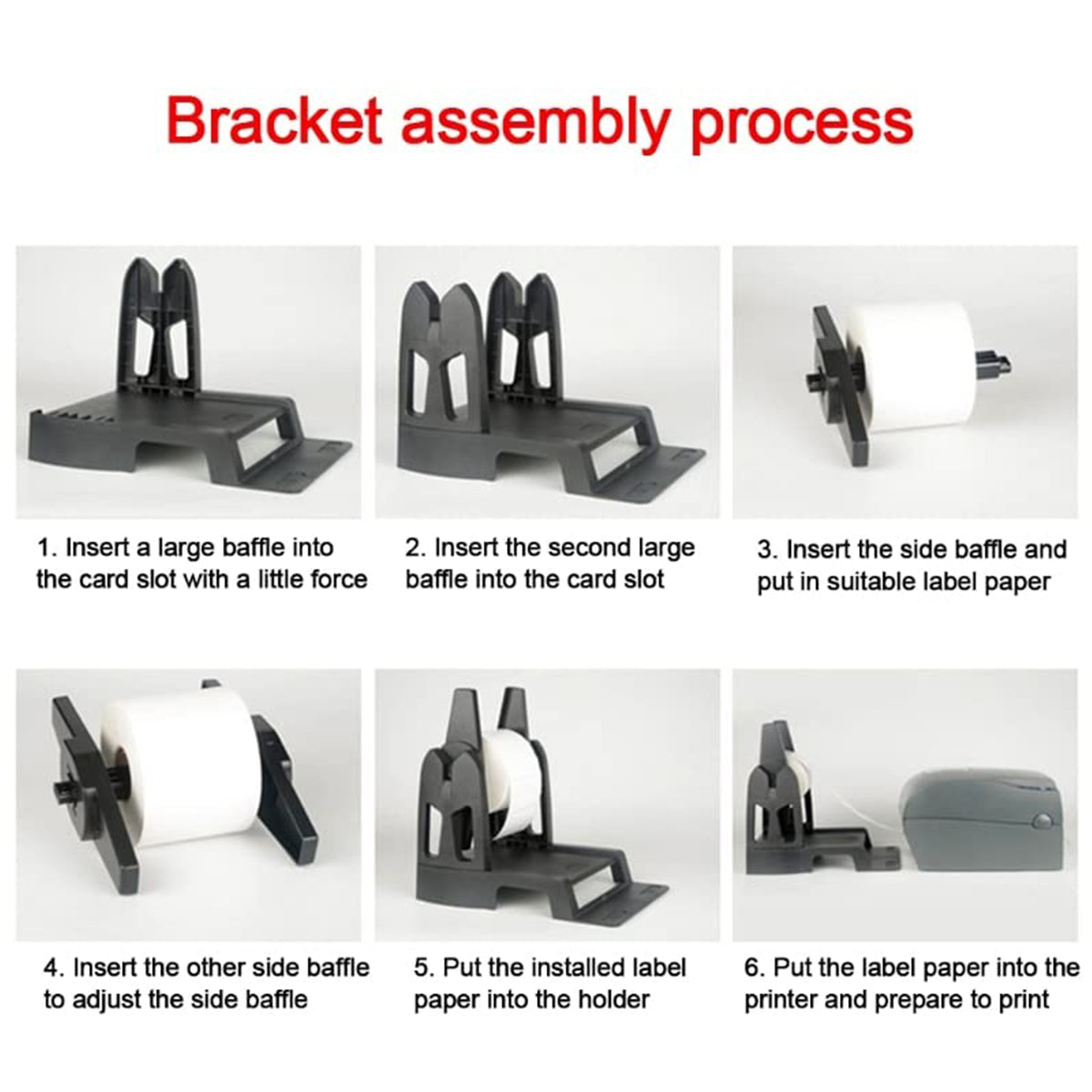 Bracket assembly process

1. Insert a large baffle into the card slot with a little force

2. Insert the second large baffle into the card slot

3. Insert the side baffle and put in suitable label paper

4. Insert the other side baffle to adjust the side baffle

5. Put the installed label paper into the holder

6. Put the label paper into the printer and prepare to print