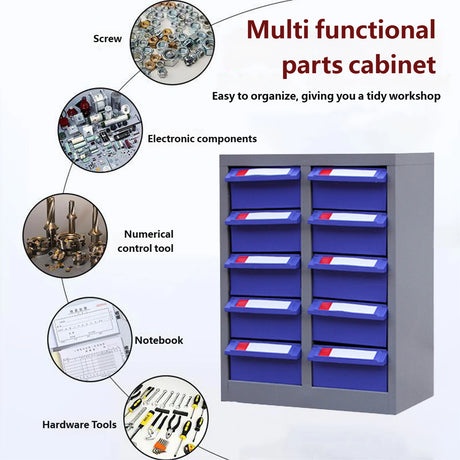 Multi functional parts cabinet

Easy to organize, giving you a tidy workshop

Screw

Electronic components

Numerical control tool

Notebook

Hardware Tools