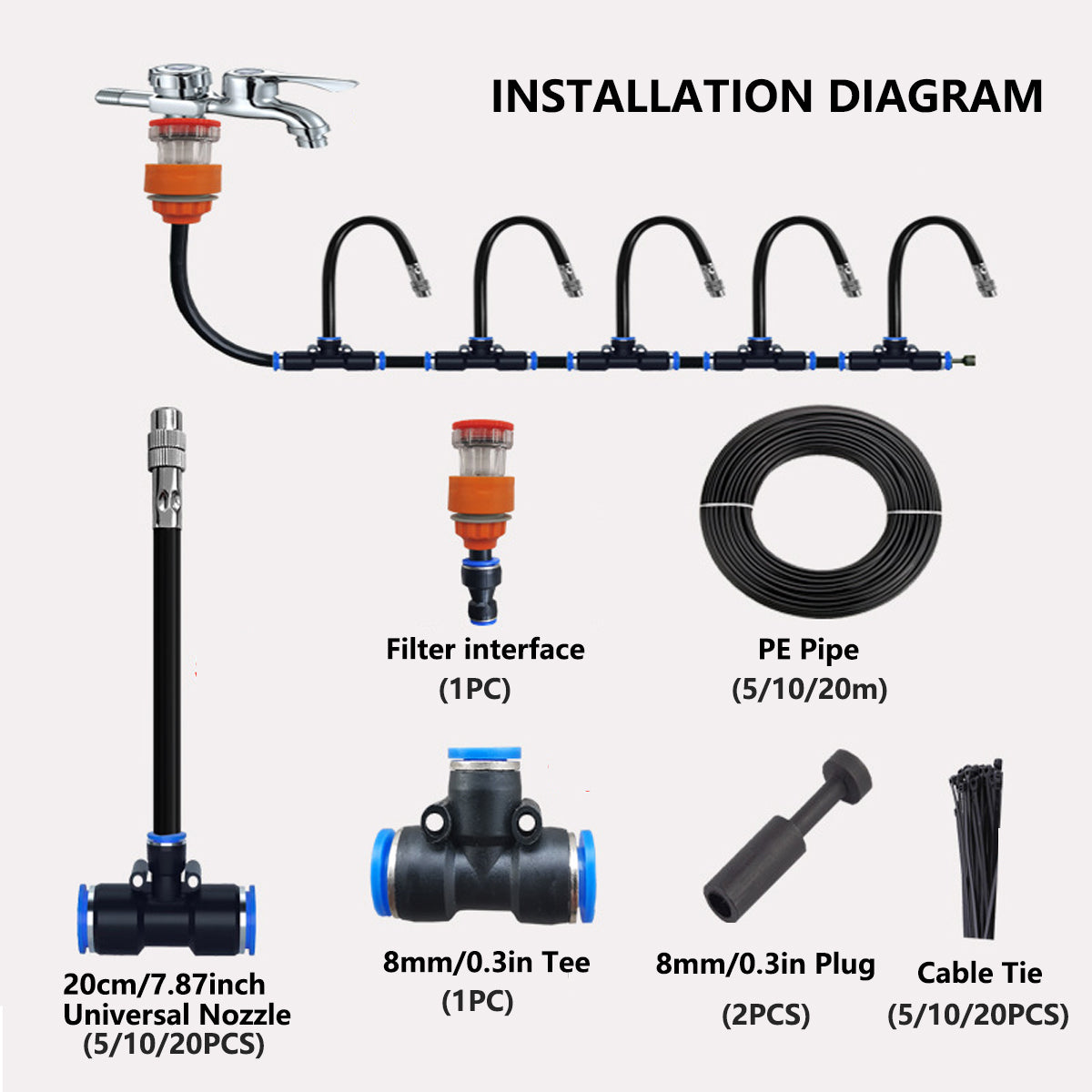 INSTALLATION DIAGRAM

Filter interface
(1PC)

PE Pipe
(5/10/20m)

20cm/7.87inch
Universal Nozzle
(5/10/20PCS)

8mm/0.3in Tee
(1PC)

8mm/0.3in Plug
(2PCS)

Cable Tie
(5/10/20PCS)