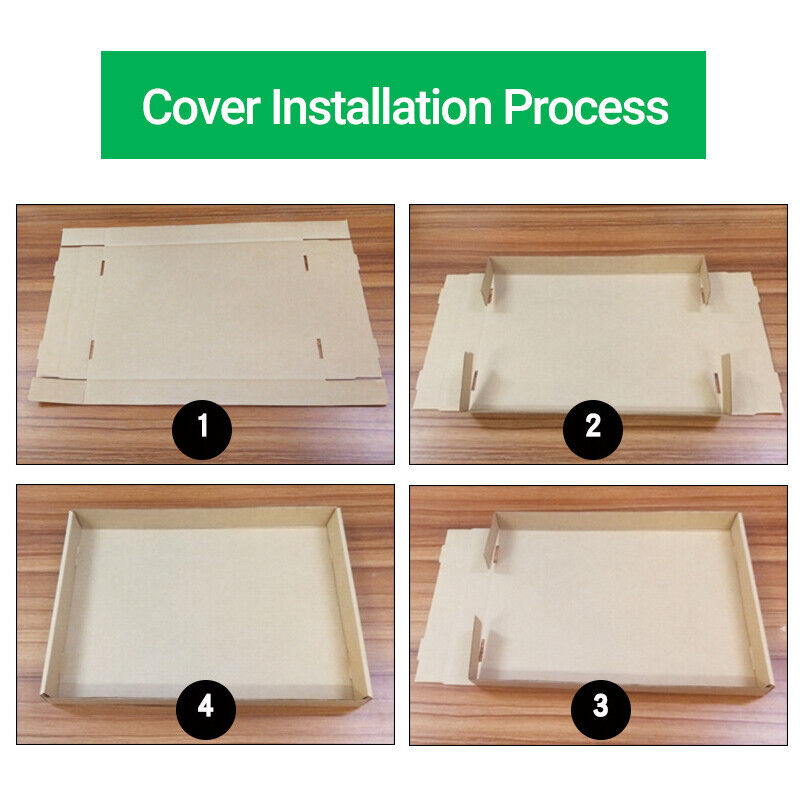 Cover Installation Process

1

2

4

3