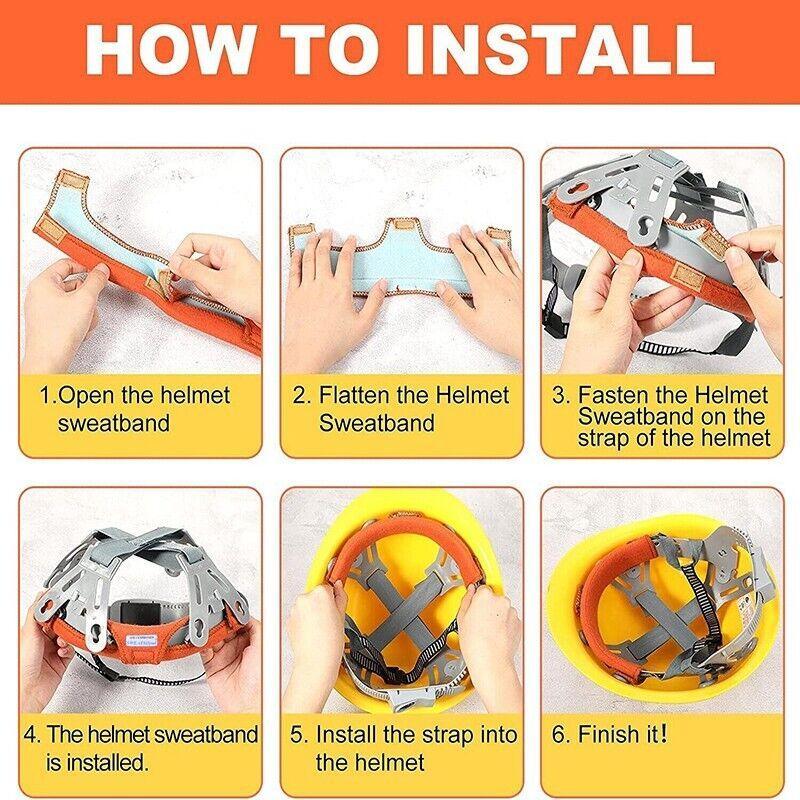 HOW TO INSTALL

1.Open the helmet sweatband

2. Flatten the Helmet Sweatband

3. Fasten the Helmet Sweatband on the strap of the helmet

4. The helmet sweatband is installed.

5. Install the strap into the helmet

6. Finish it!