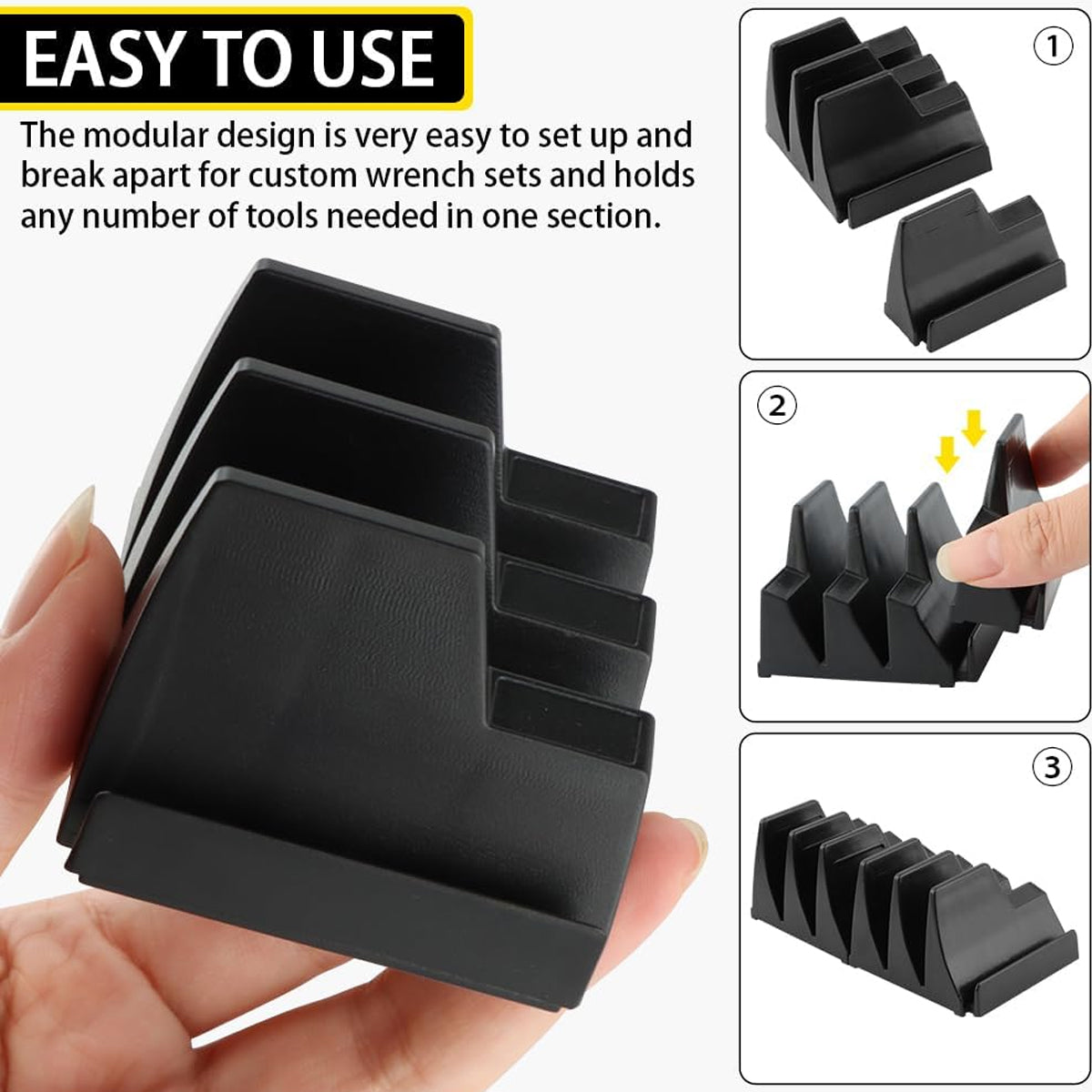 EASY TO USE

The modular design is very easy to set up and break apart for custom wrench sets and holds any number of tools needed in one section.

①

②

③