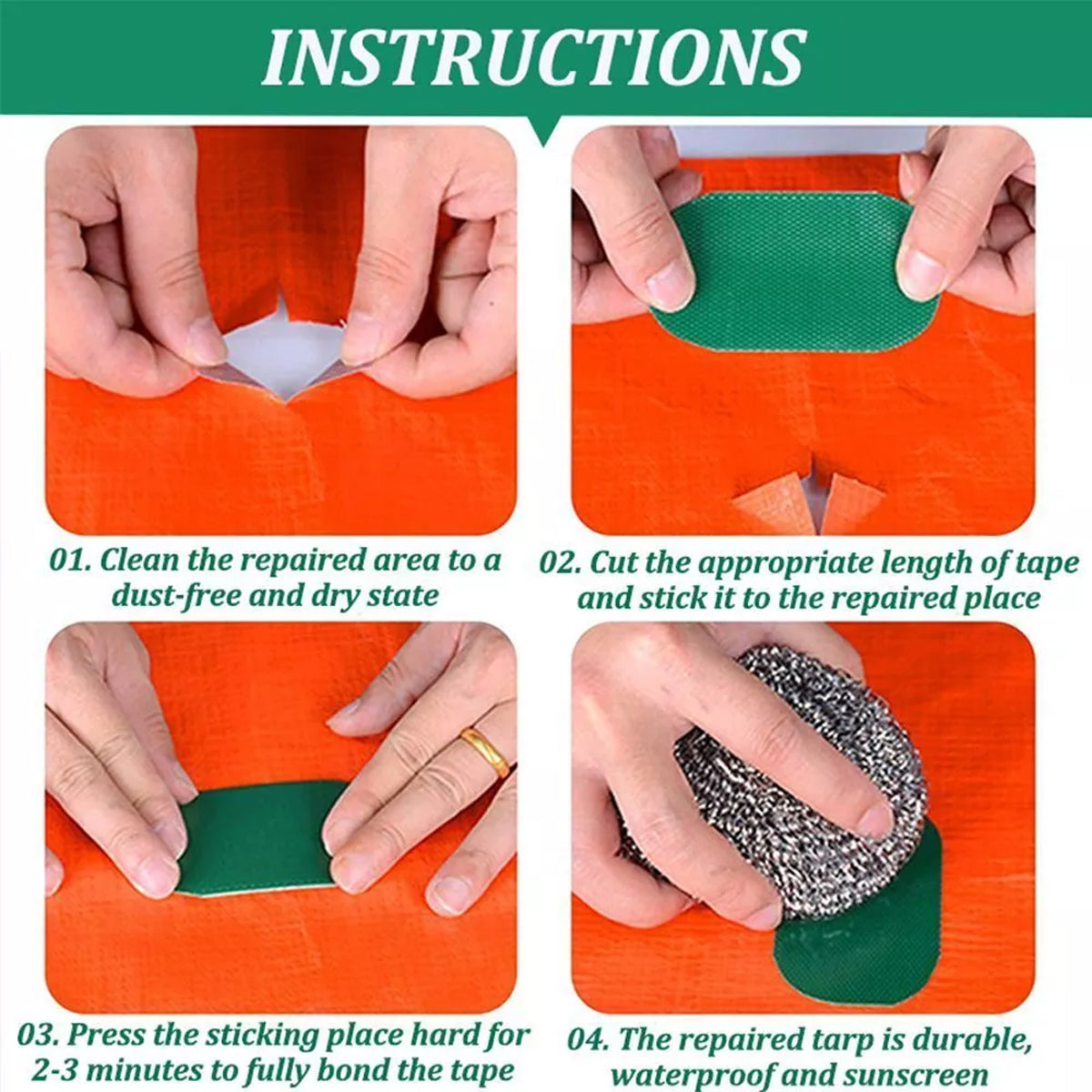 INSTRUCTIONS

01. Clean the repaired area to a dust-free and dry state

02. Cut the appropriate length of tape and stick it to the repaired place

03. Press the sticking place hard for 2-3 minutes to fully bond the tape

04. The repaired tarp is durable, waterproof and sunscreen