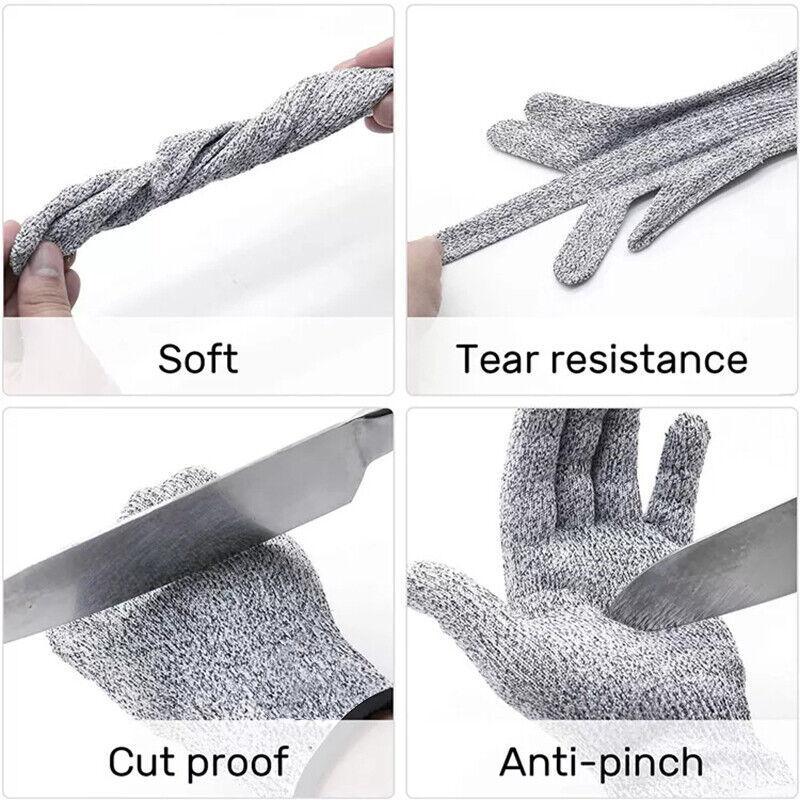 Soft

Tear resistance

Cut proof

Anti-pinch