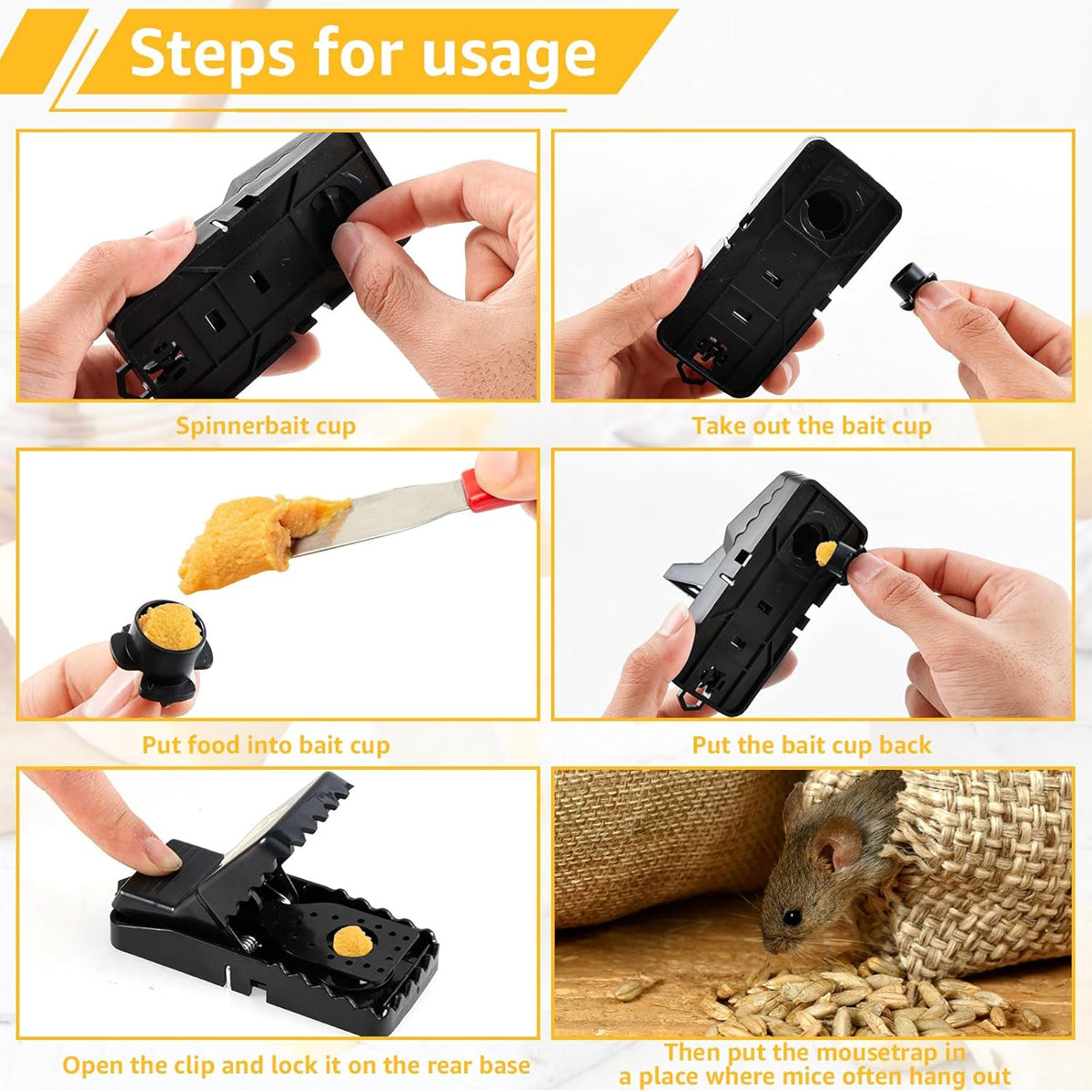 Steps for usage

Spinnerbait cup

Take out the bait cup

Put food into bait cup

Put the bait cup back

Open the clip and lock it on the rear base

Then put the mousetrap in a place where mice often hang out