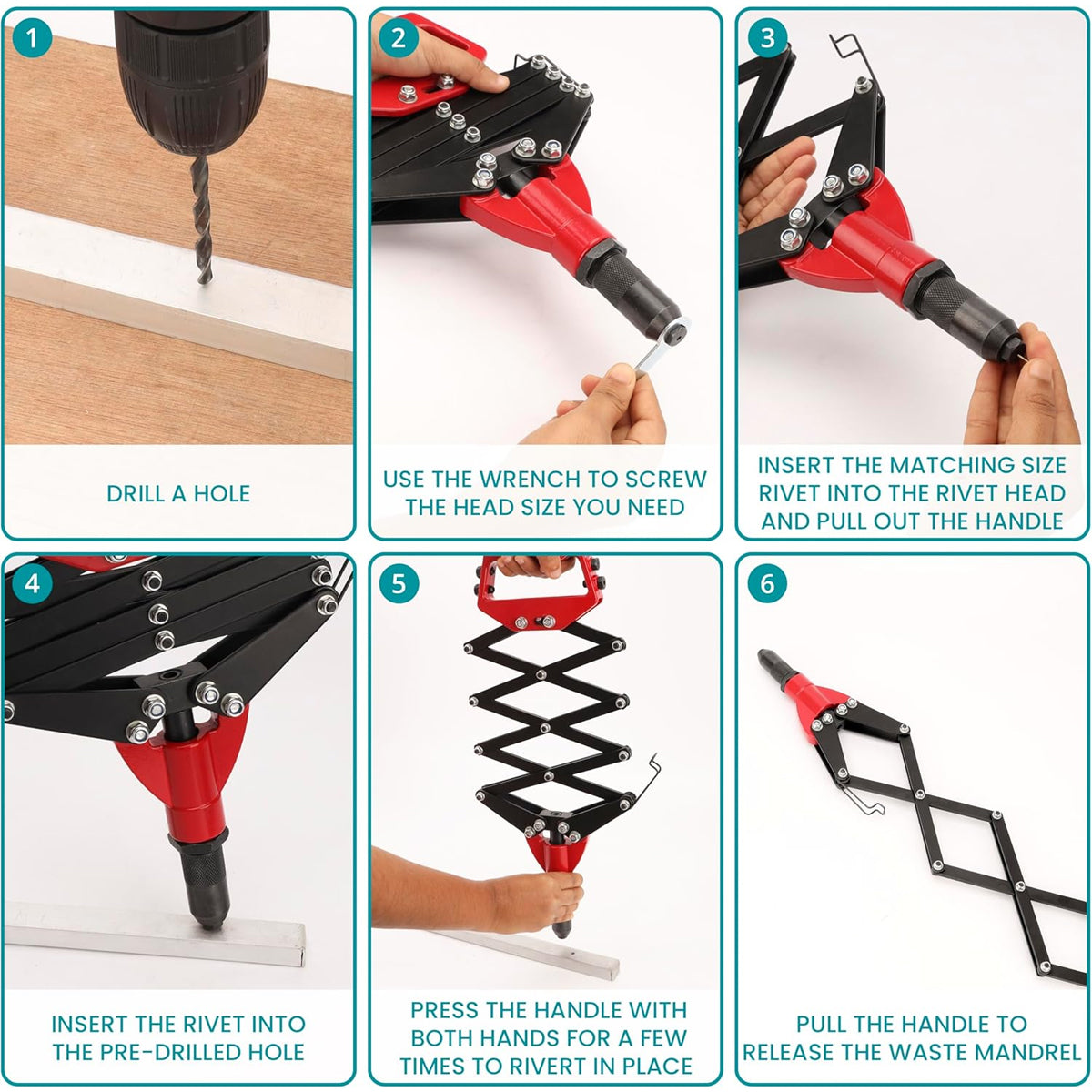 1

DRILL A HOLE

2

USE THE WRENCH TO SCREW THE HEAD SIZE YOU NEED

3

INSERT THE MATCHING SIZE RIVET INTO THE RIVET HEAD AND PULL OUT THE HANDLE

4

INSERT THE RIVET INTO THE PRE-DRILLED HOLE

5

PRESS THE HANDLE WITH BOTH HANDS FOR A FEW TIMES TO RIVERT IN PLACE

6

PULL THE HANDLE TO RELEASE THE WASTE MANDREL