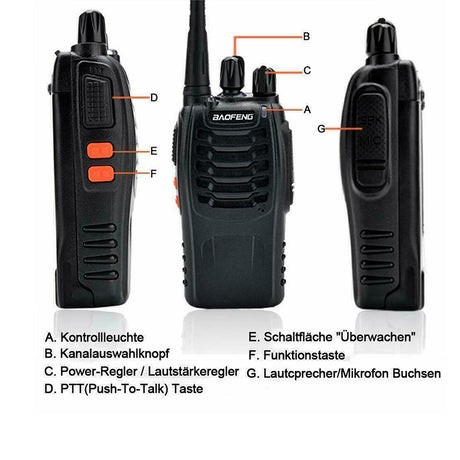 B
C
D
A
BAOFENG
G
SPK
MIC
E
F

A. Kontrollleuchte
B. Kanalauswahlknopf
C. Power-Regler / Lautstärkeregler
D. PTT(Push-To-Talk) Taste

E. Schaltfläche "Überwachen"
F. Funktionstaste
G. Lautcprecher/Mikrofon Buchsen