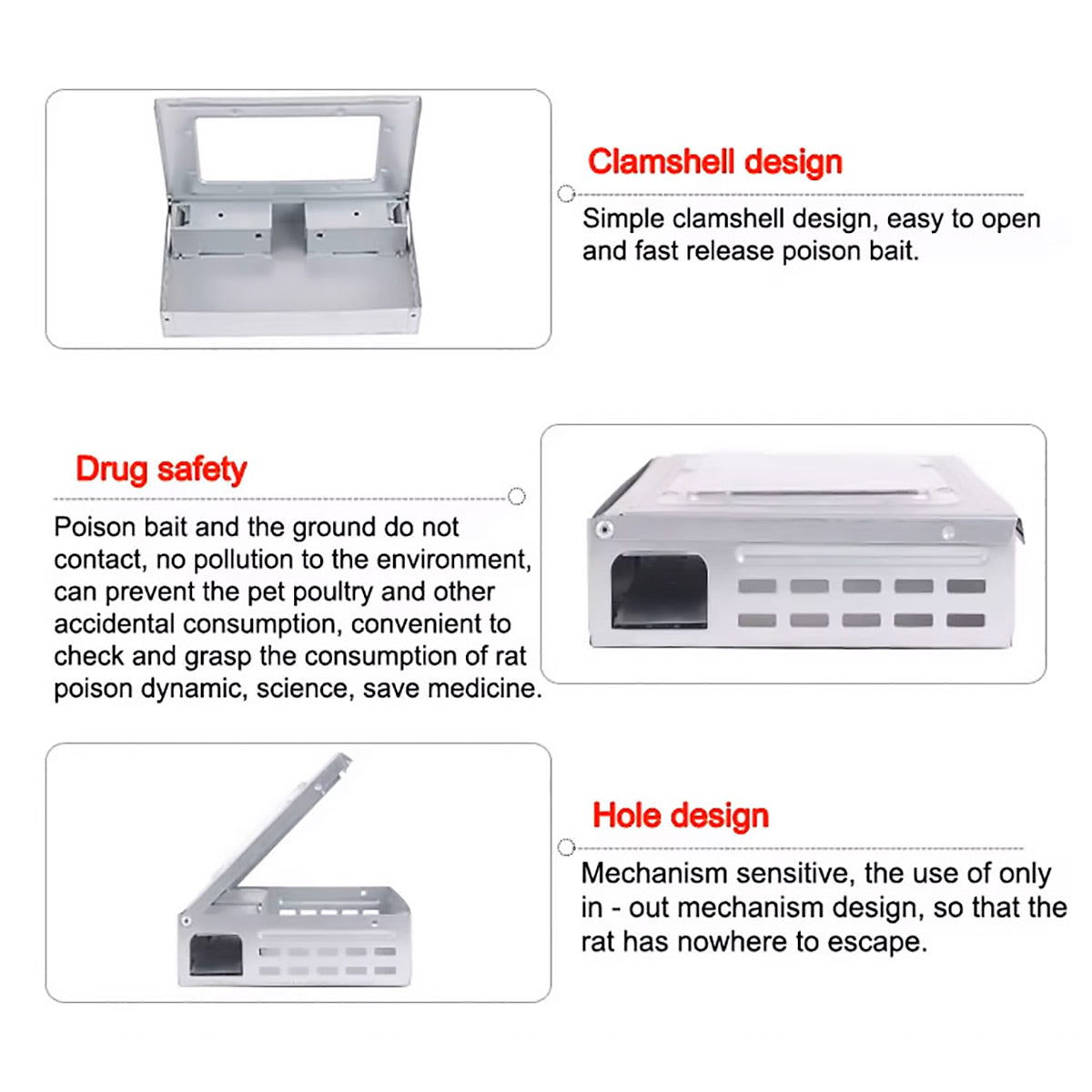 Clamshell design

Simple clamshell design, easy to open and fast release poison bait.

Drug safety

Poison bait and the ground do not contact, no pollution to the environment, can prevent the pet poultry and other accidental consumption, convenient to check and grasp the consumption of rat poison dynamic, science, save medicine.

Hole design

Mechanism sensitive, the use of only in - out mechanism design, so that the rat has nowhere to escape.