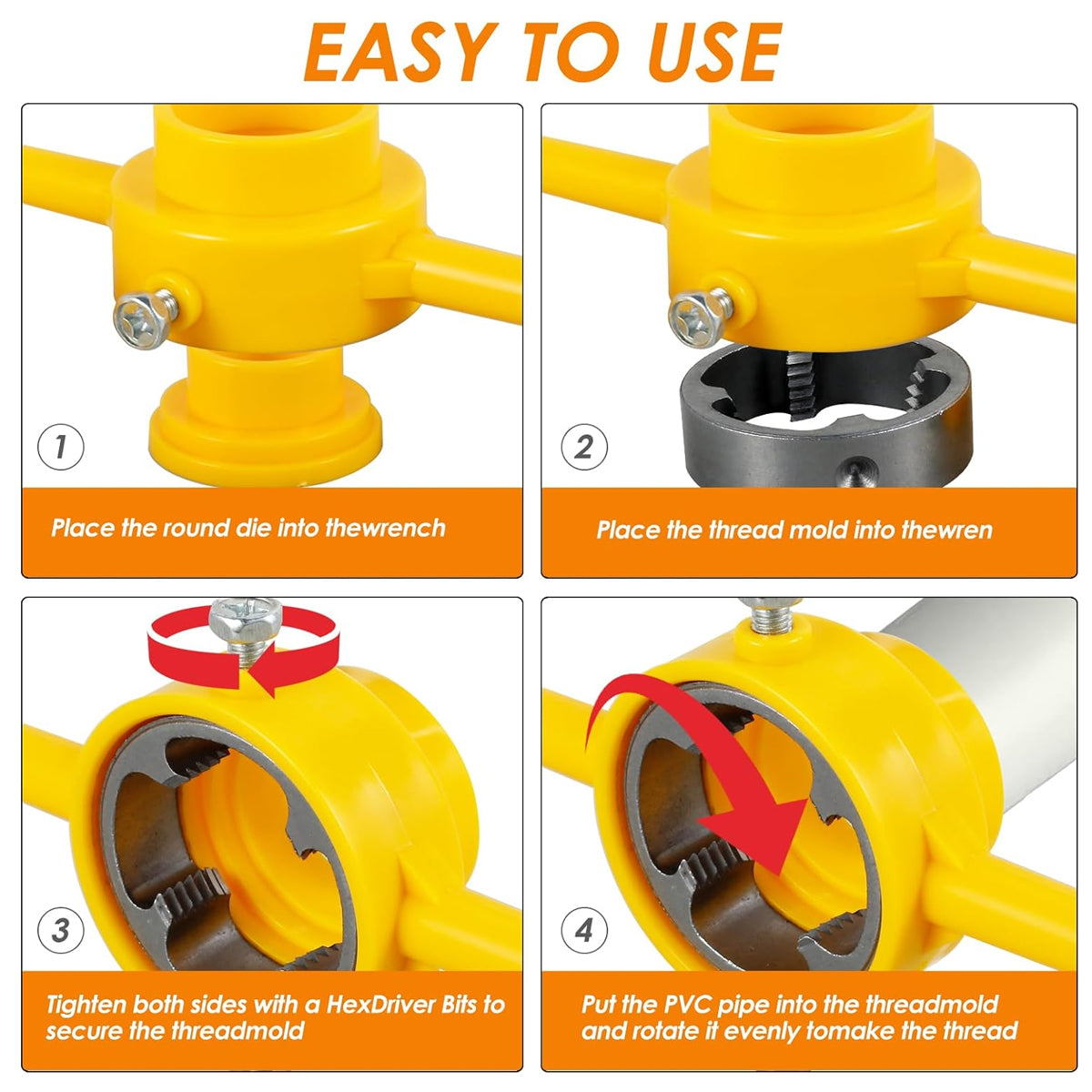 EASY TO USE

1

Place the round die into thewrench

2

Place the thread mold into thewren

3

Tighten both sides with a HexDriver Bits to secure the threadmold

4

Put the PVC pipe into the threadmold and rotate it evenly tomake the thread