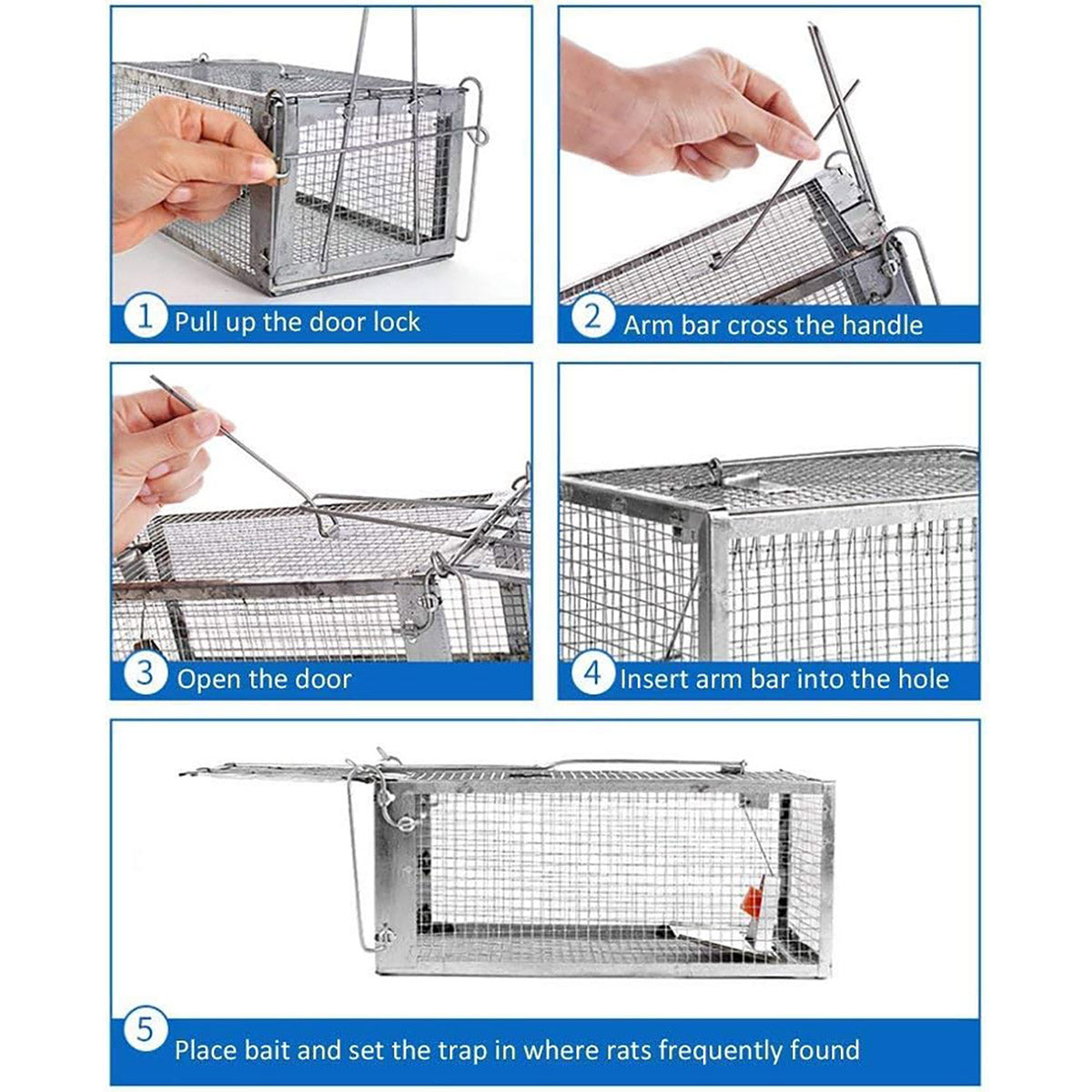 1 Pull up the door lock

2 Arm bar cross the handle

3 Open the door

4 Insert arm bar into the hole

5 Place bait and set the trap in where rats frequently found