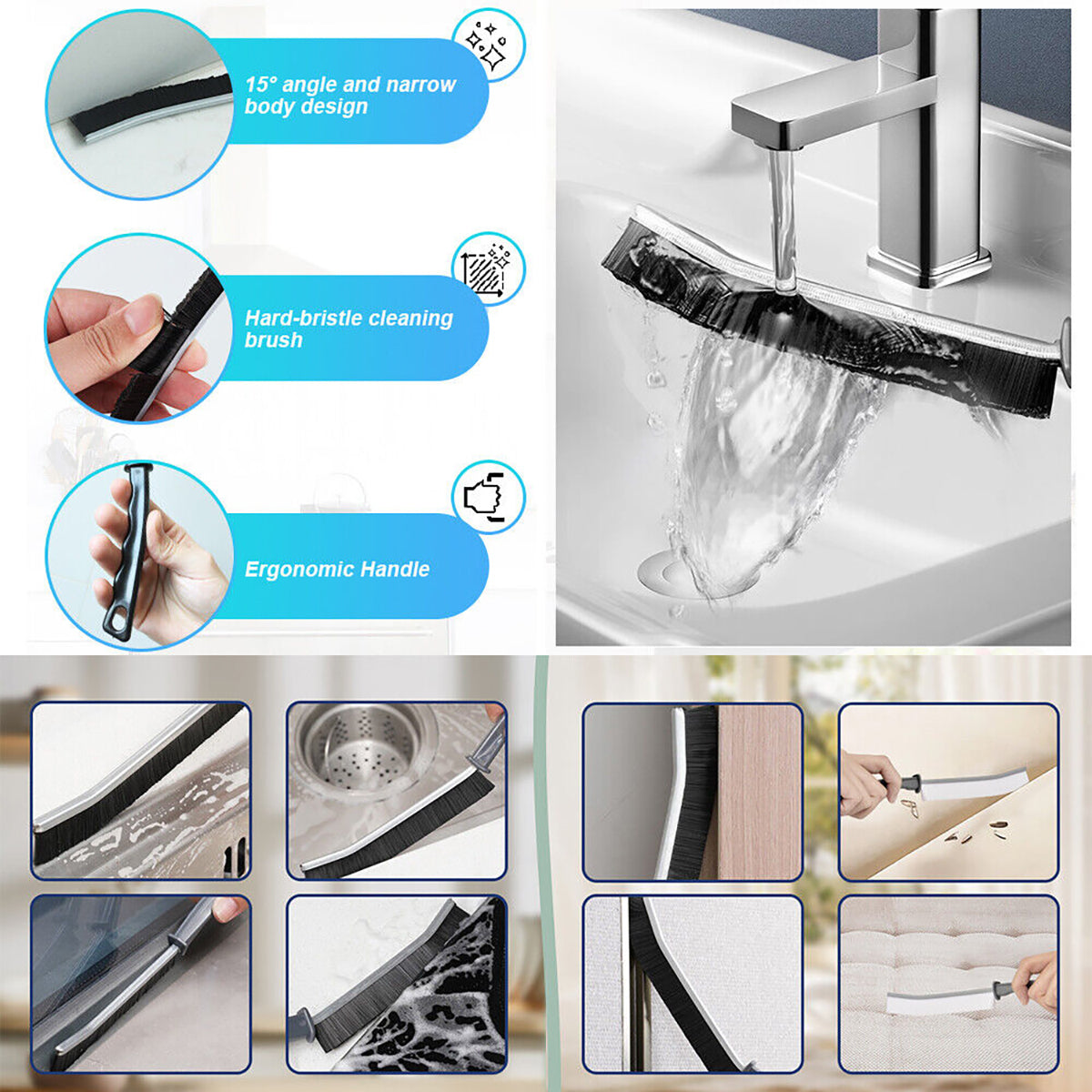 15° angle and narrow body design

Hard-bristle cleaning brush

Ergonomic Handle