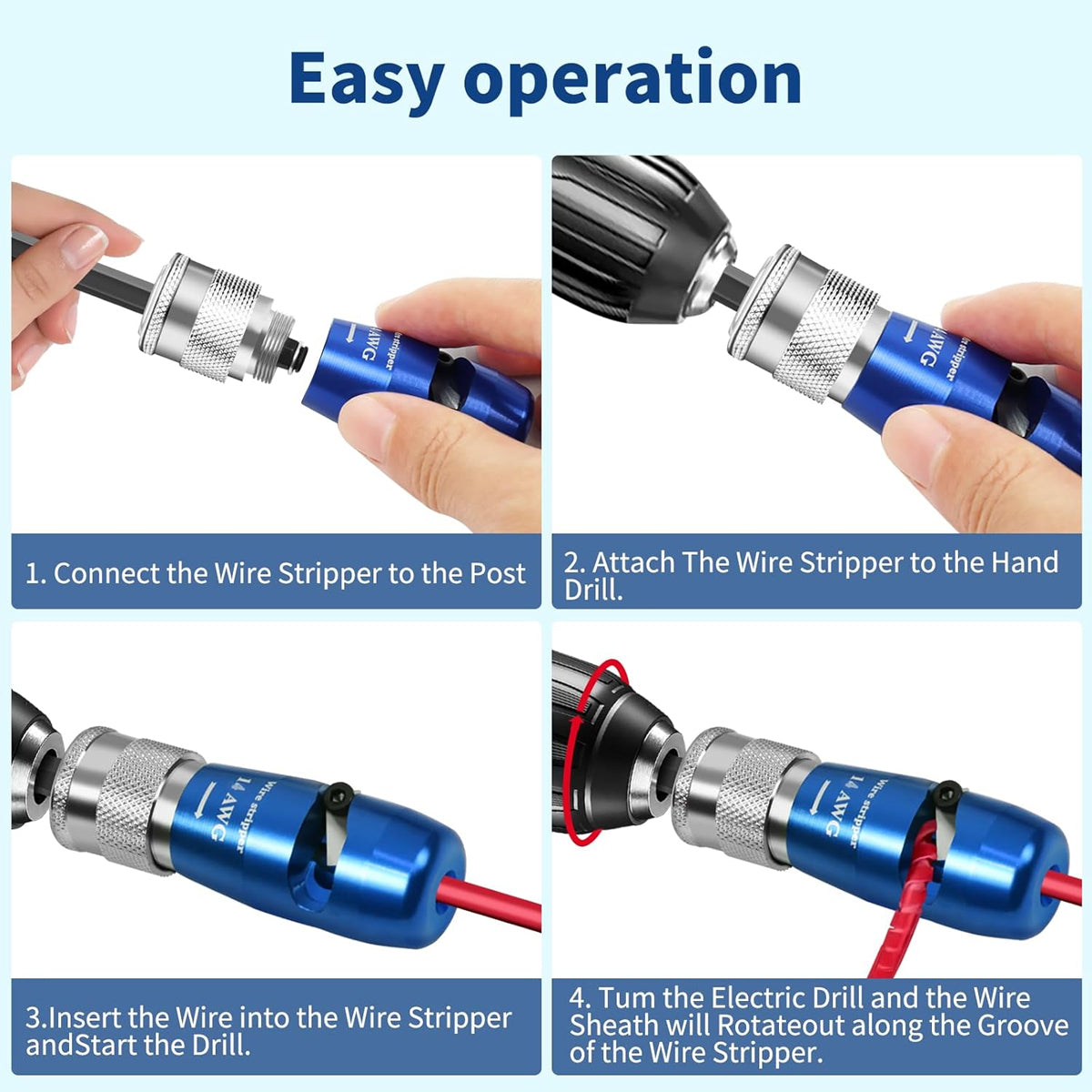 Easy operation

14 AWG
Wire stripper

1. Connect the Wire Stripper to the Post

14 AWG
Wire stripper

2. Attach The Wire Stripper to the Hand Drill.

14 AWG
Wire stripper

3.Insert the Wire into the Wire Stripper andStart the Drill.

14 AWG
Wire stripper

4. Tum the Electric Drill and the Wire Sheath will Rotateout along the Groove of the Wire Stripper.