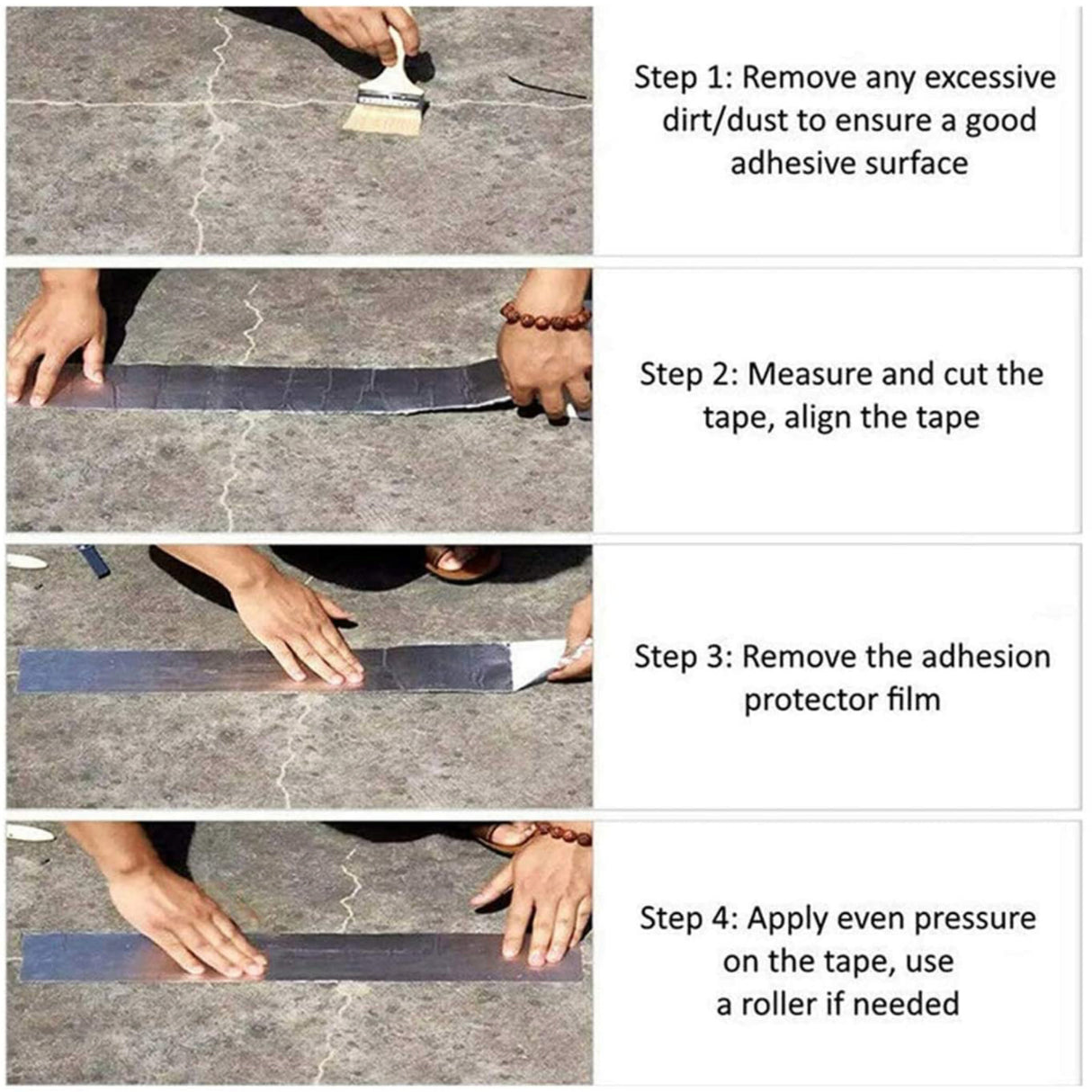 Step 1: Remove any excessive dirt/dust to ensure a good adhesive surface

Step 2: Measure and cut the tape, align the tape

Step 3: Remove the adhesion protector film

Step 4: Apply even pressure on the tape, use a roller if needed