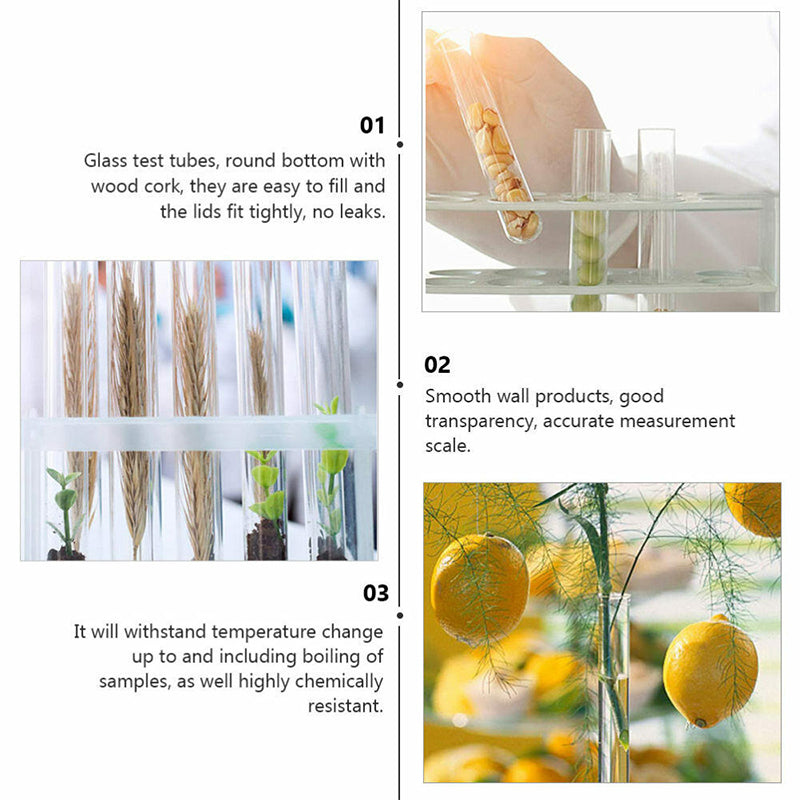 01

Glass test tubes, round bottom with wood cork, they are easy to fill and the lids fit tightly, no leaks.

02

Smooth wall products, good transparency, accurate measurement scale.

03

It will withstand temperature change up to and including boiling of samples, as well highly chemically resistant.