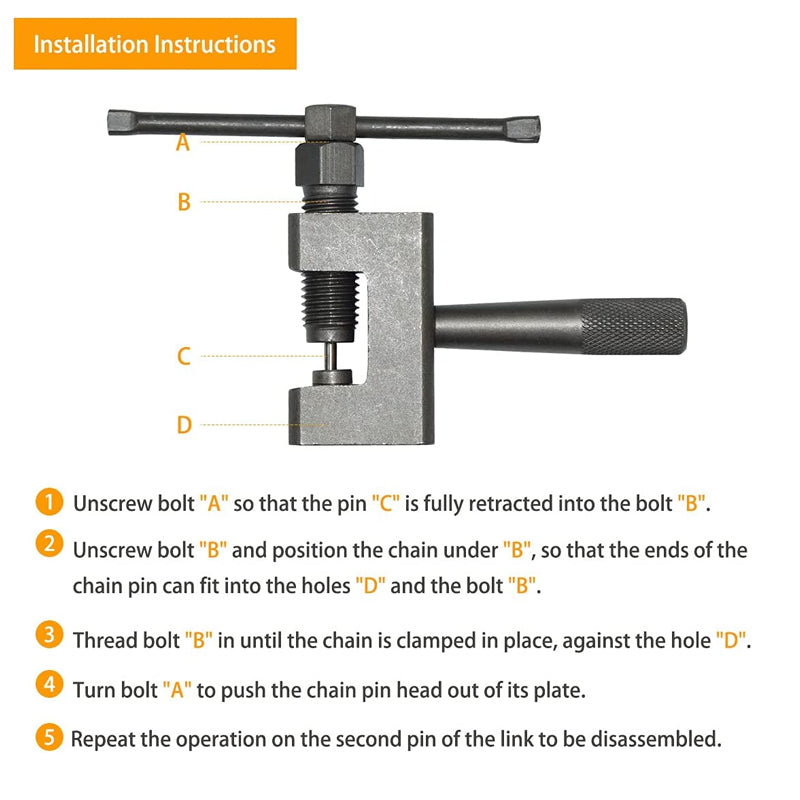 Installation Instructions

A

B

C

D

1 Unscrew bolt "A" so that the pin "C" is fully retracted into the bolt "B".

2 Unscrew bolt "B" and position the chain under "B", so that the ends of the chain pin can fit into the holes "D" and the bolt "B".

3 Thread bolt "B" in until the chain is clamped in place, against the hole "D".

4 Turn bolt "A" to push the chain pin head out of its plate.

5 Repeat the operation on the second pin of the link to be disassembled.