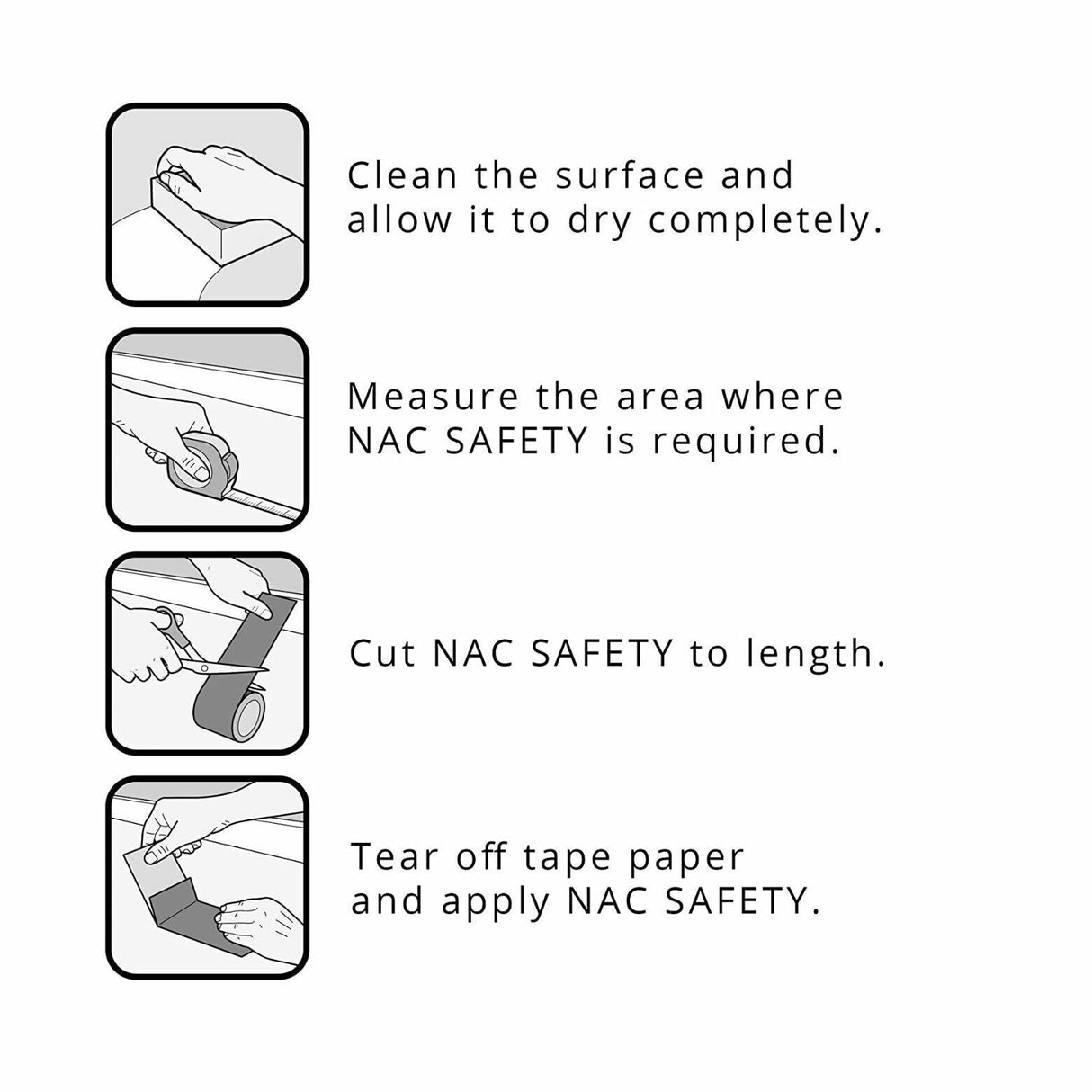 Clean the surface and allow it to dry completely.

Measure the area where NAC SAFETY is required.

Cut NAC SAFETY to length.

Tear off tape paper and apply NAC SAFETY.