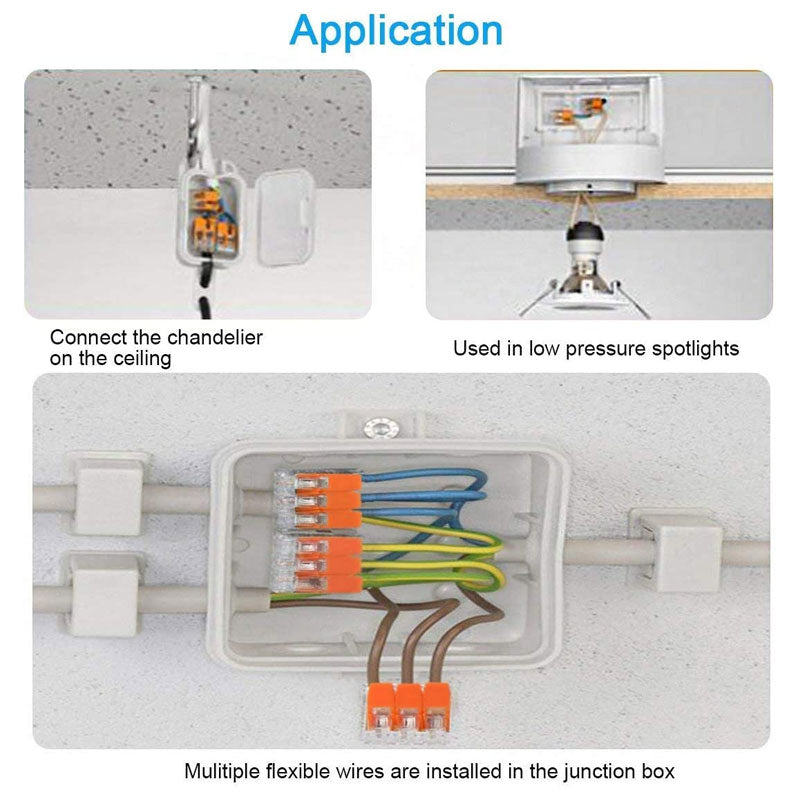 Application

Connect the chandelier on the ceiling

Used in low pressure spotlights

Mulitiple flexible wires are installed in the junction box