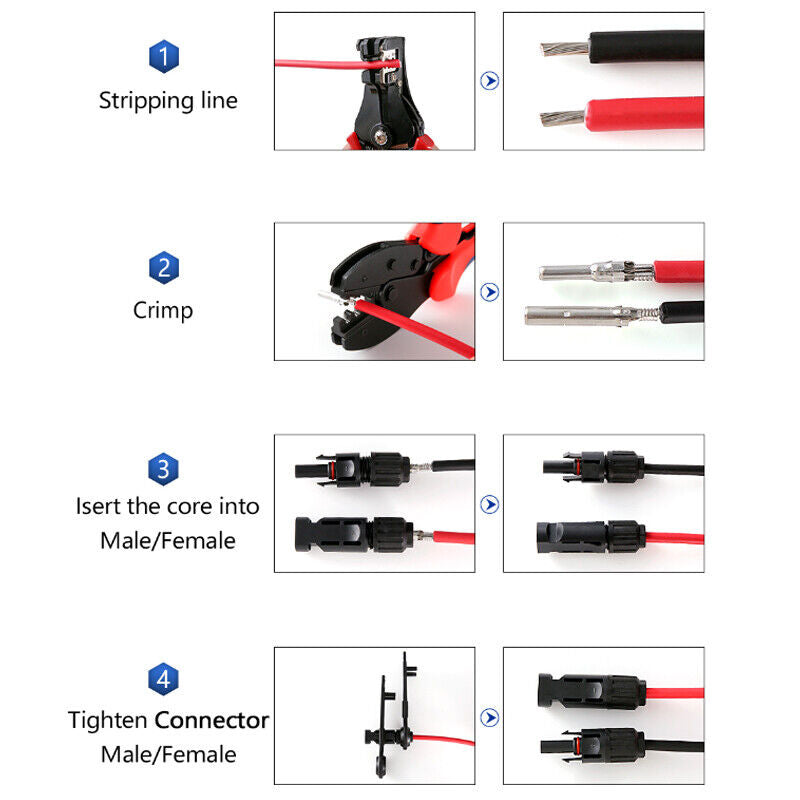 1
Stripping line

2
Crimp

3
Isert the core into Male/Female

4
Tighten Connector Male/Female