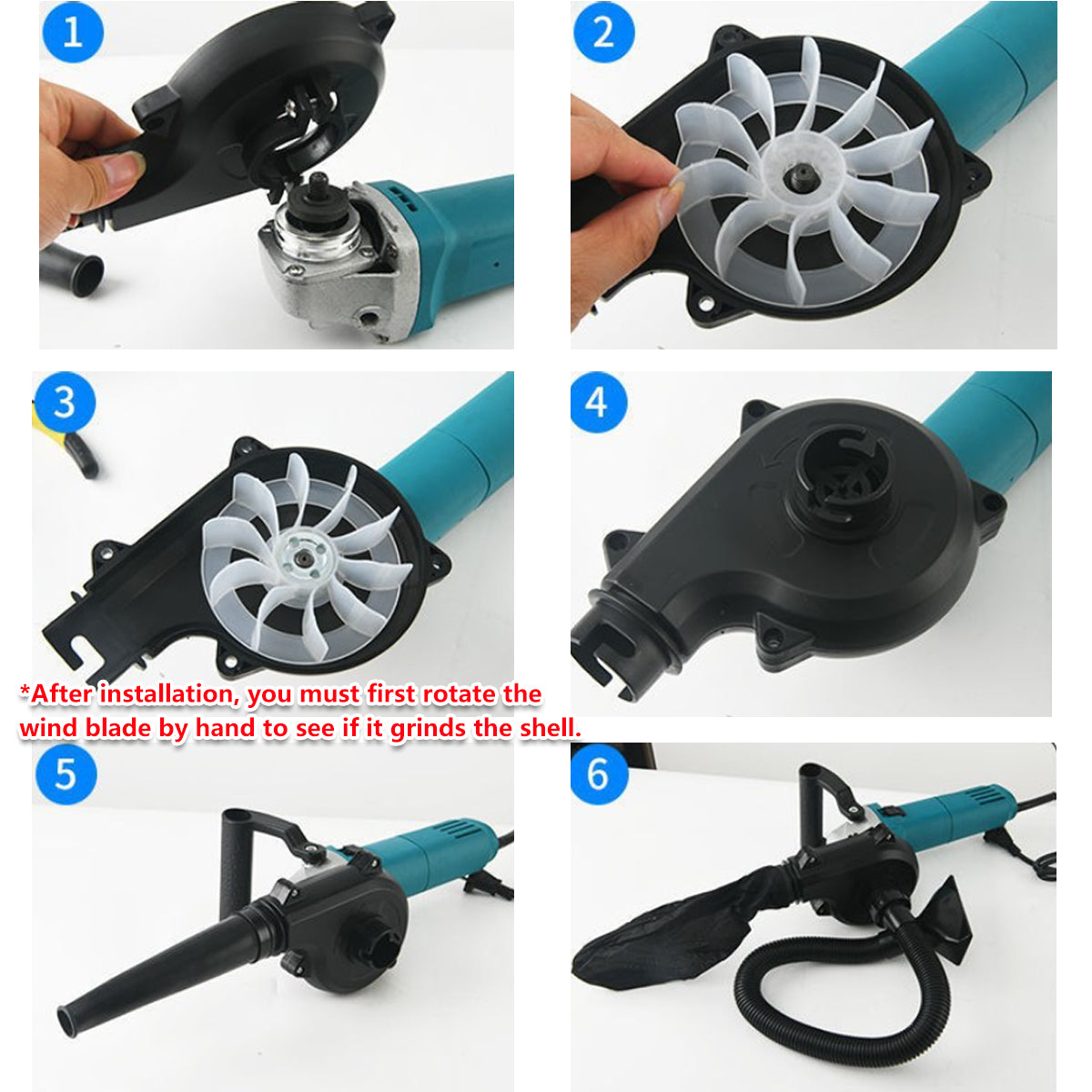 1

2

3

4

*After installation, you must first rotate the wind blade by hand to see if it grinds the shell.

5

6