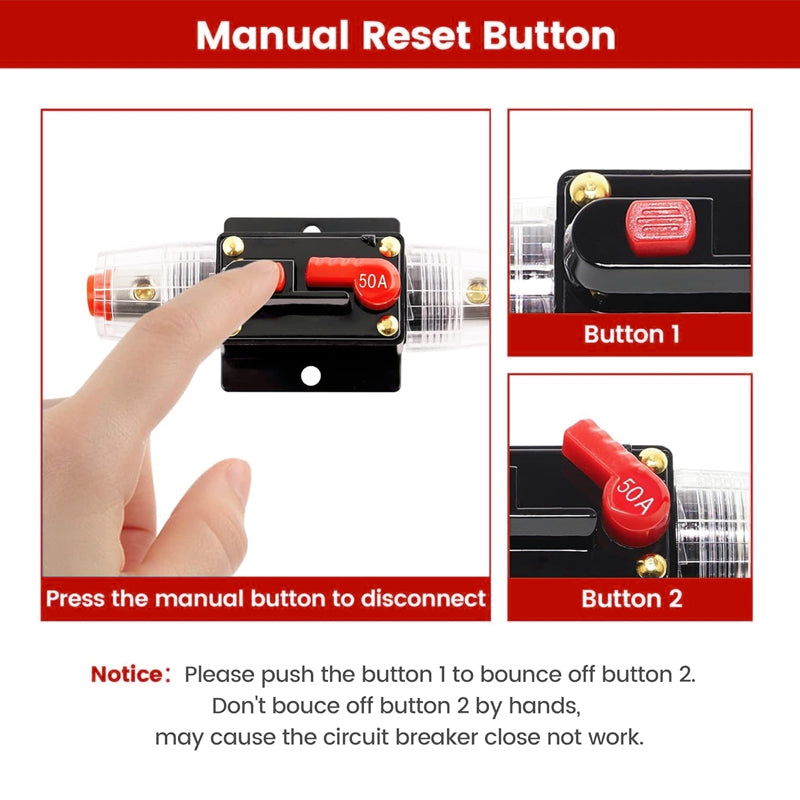 Manual Reset Button

50A

Press the manual button to disconnect

Button 1

50A

Button 2

Notice: Please push the button 1 to bounce off button 2.
Don't bouce off button 2 by hands,
may cause the circuit breaker close not work.