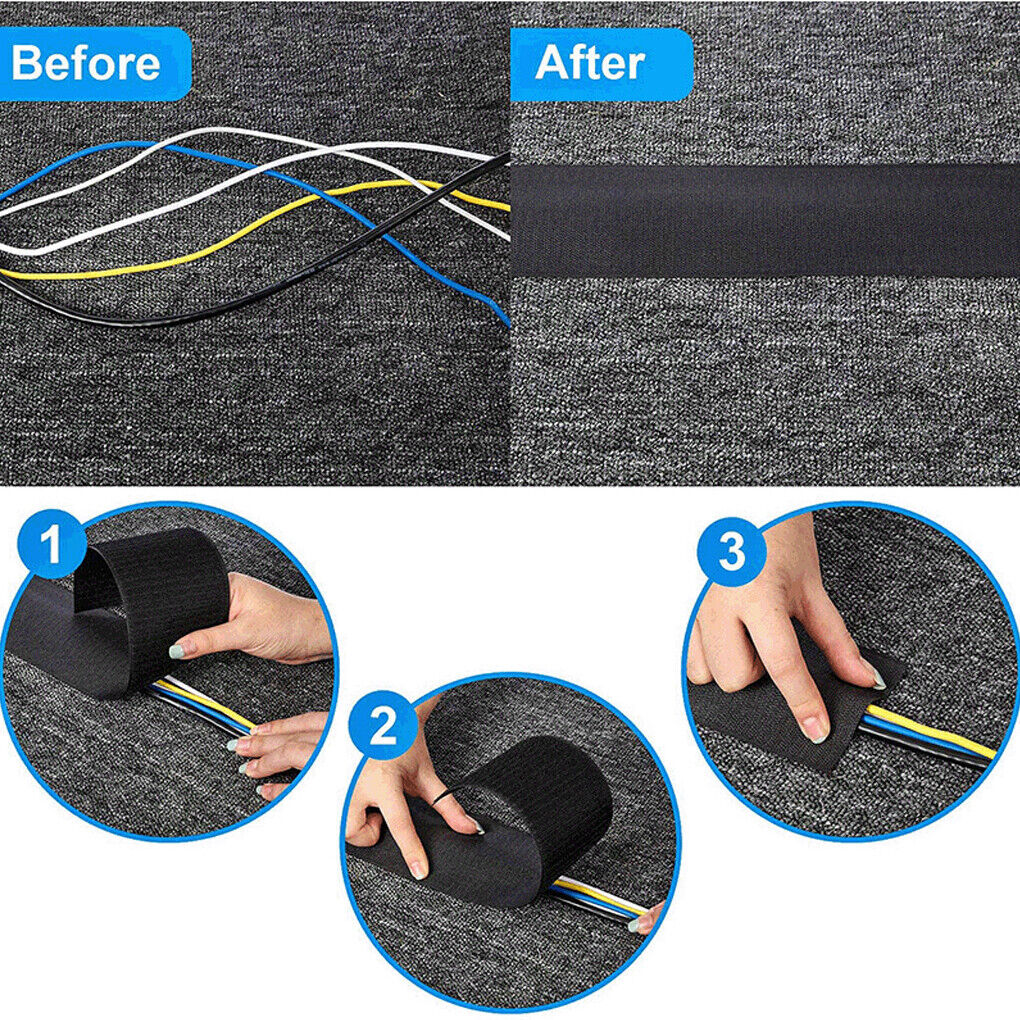 Before

After

1

2

3