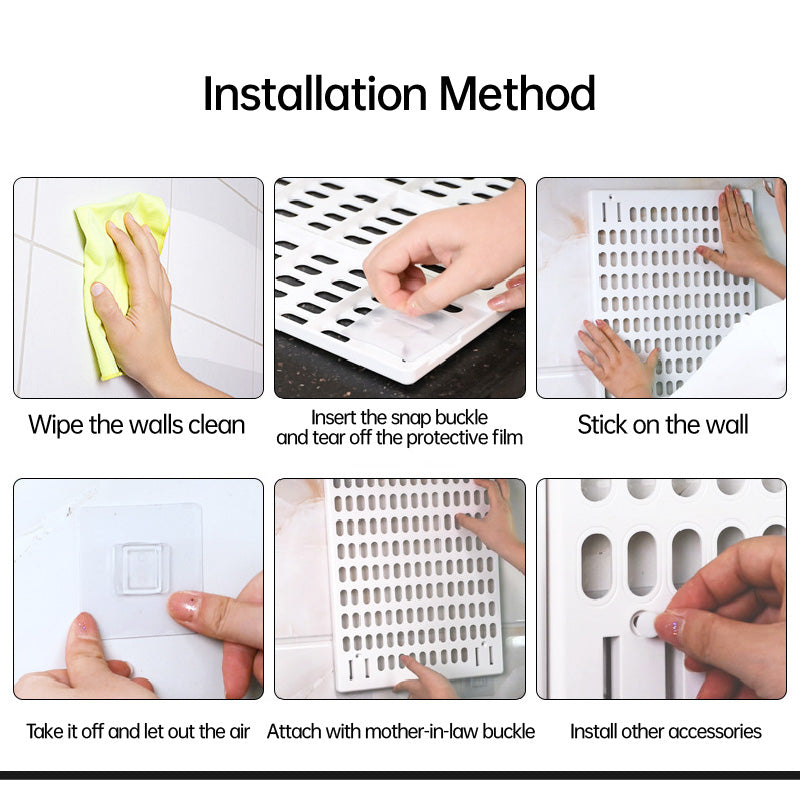 Installation Method

Wipe the walls clean

Insert the snap buckle
and tear off the protective film

Stick on the wall

Take it off and let out the air

Attach with mother-in-law buckle

Install other accessories