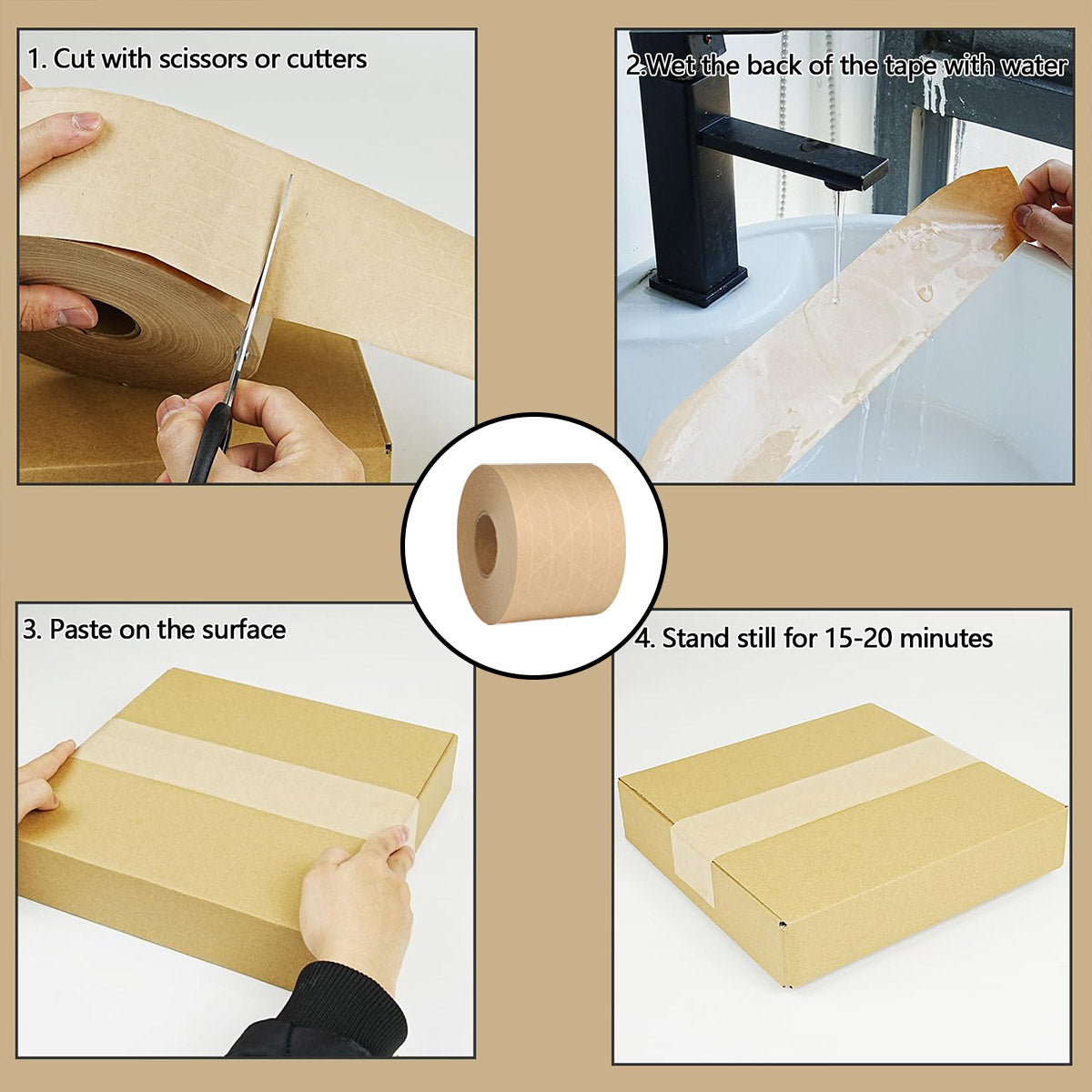 1. Cut with scissors or cutters

2.Wet the back of the tape with water

3. Paste on the surface

4. Stand still for 15-20 minutes