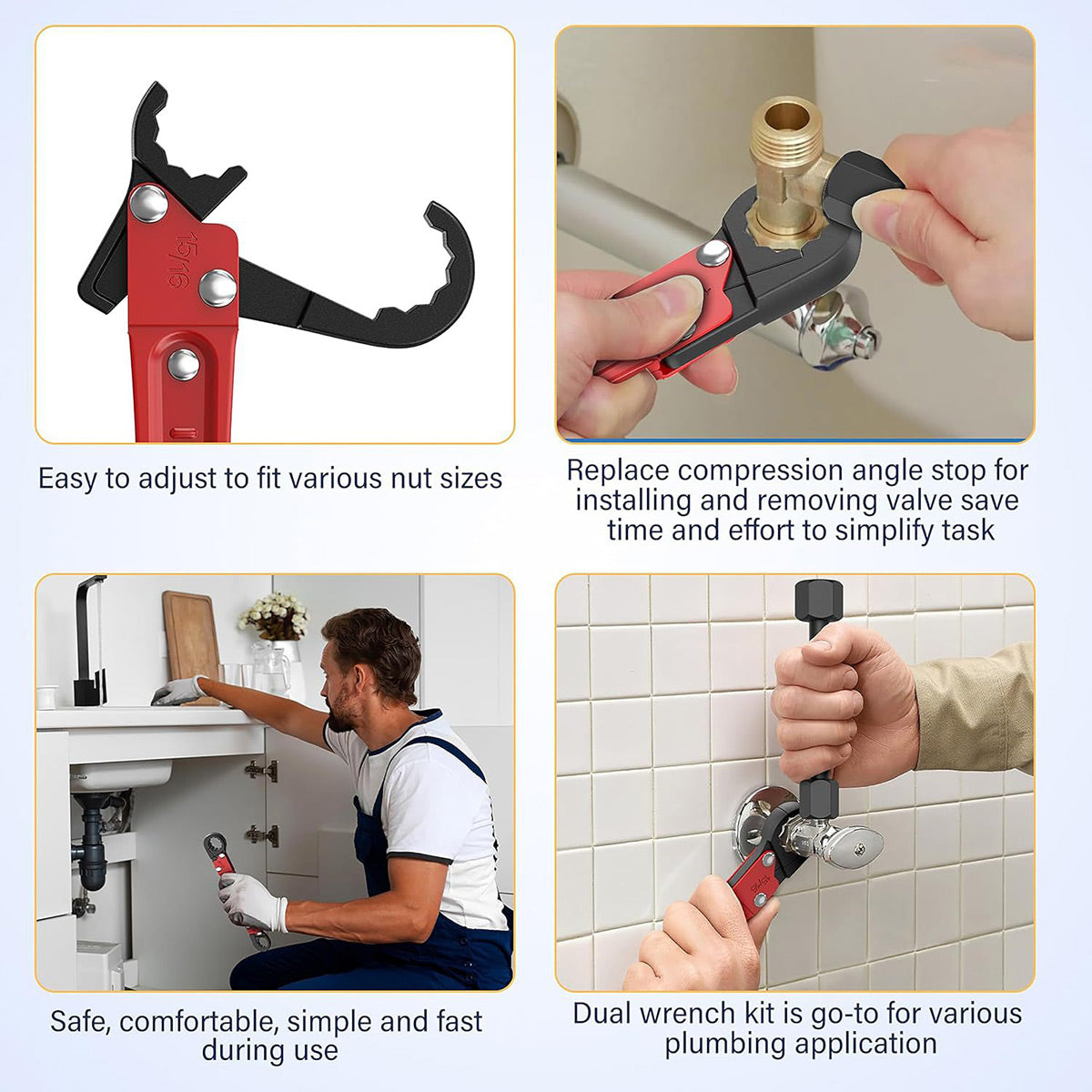 15/16

Easy to adjust to fit various nut sizes

Replace compression angle stop for installing and removing valve save time and effort to simplify task

Safe, comfortable, simple and fast during use

Dual wrench kit is go-to for various plumbing application