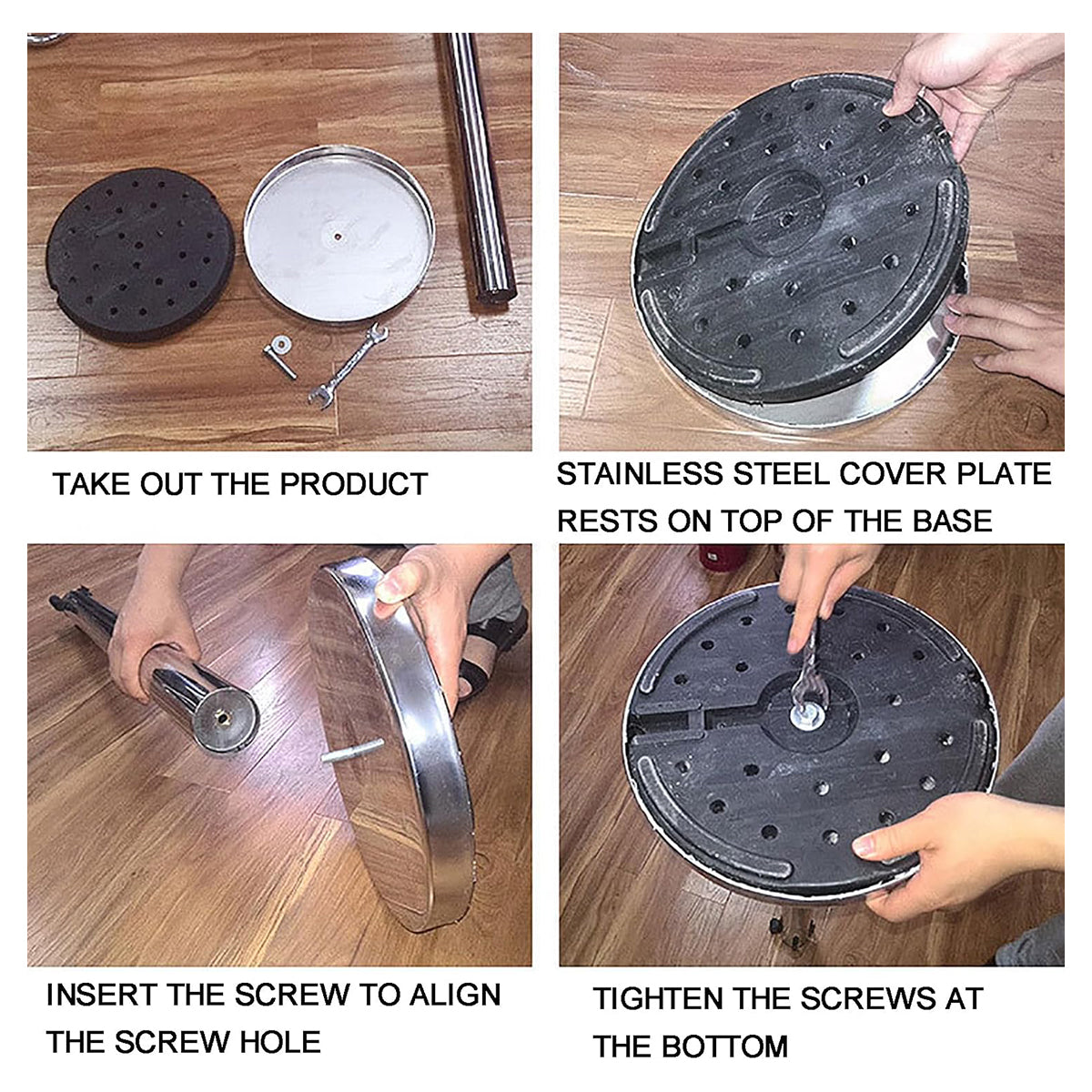 TAKE OUT THE PRODUCT

STAINLESS STEEL COVER PLATE RESTS ON TOP OF THE BASE

INSERT THE SCREW TO ALIGN THE SCREW HOLE

TIGHTEN THE SCREWS AT THE BOTTOM