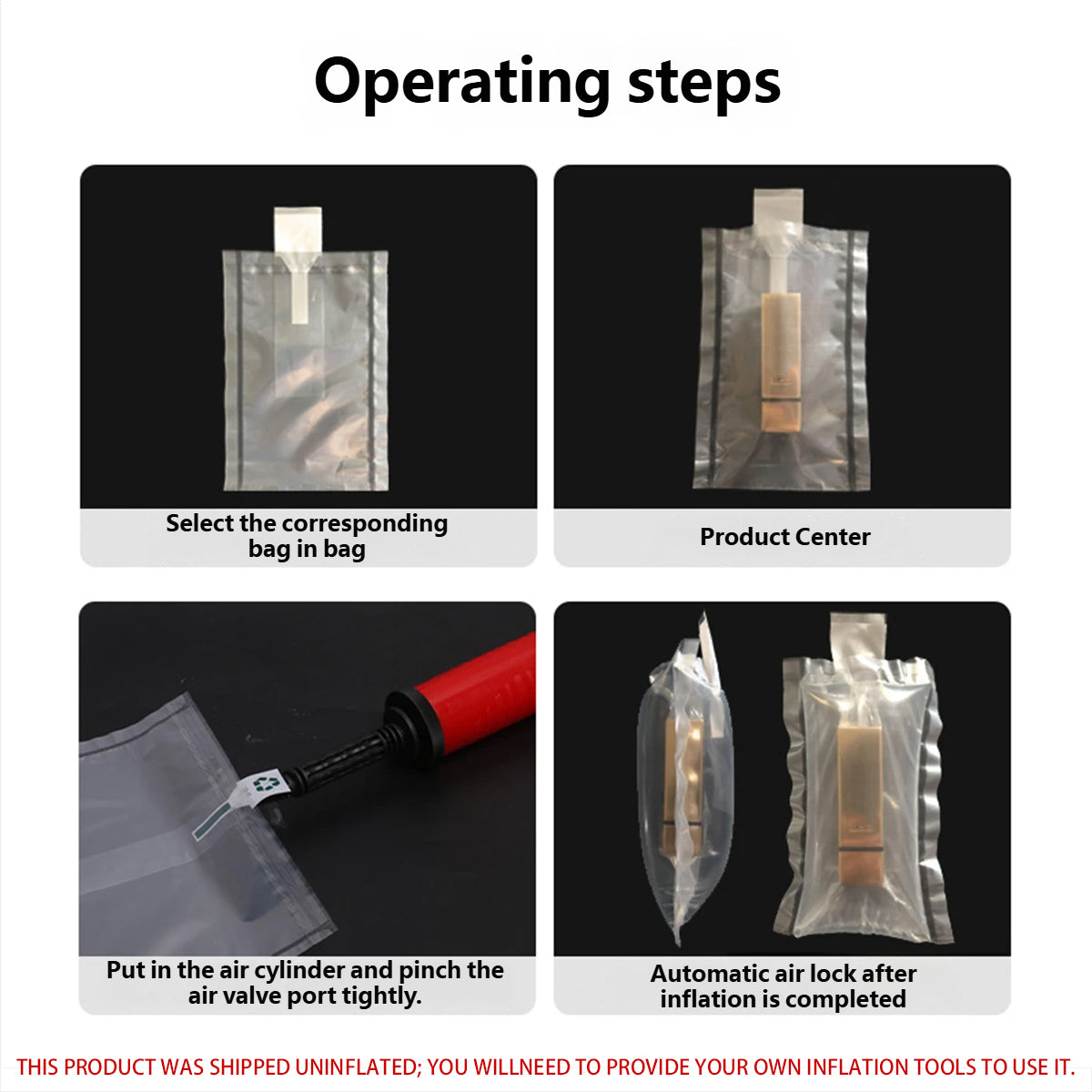 Operating steps

Select the corresponding bag in bag

Product Center

Put in the air cylinder and pinch the air valve port tightly.

Automatic air lock after inflation is completed

THIS PRODUCT WAS SHIPPED UNINFLATED; YOU WILLNEED TO PROVIDE YOUR OWN INFLATION TOOLS TO USE IT.