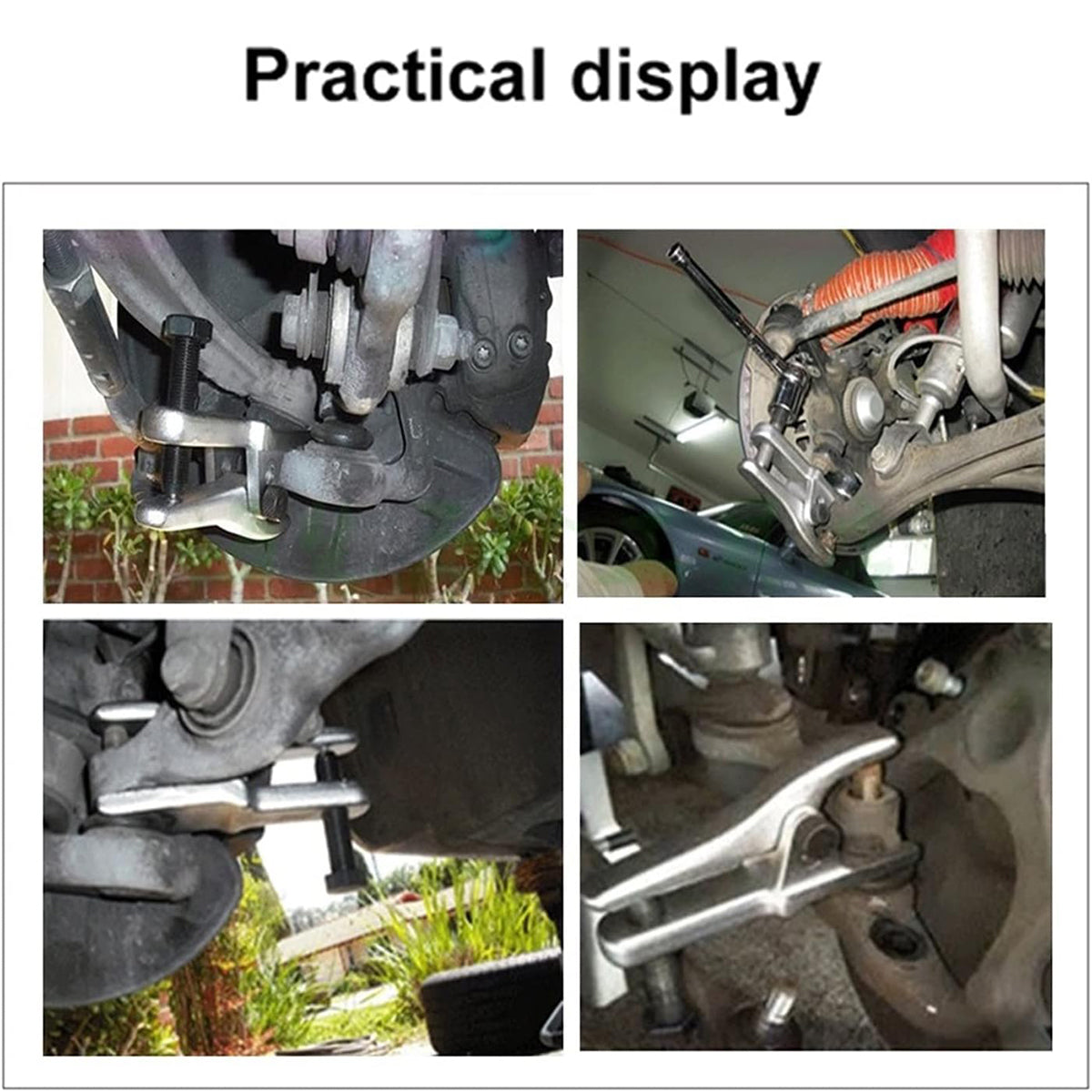 Practical display