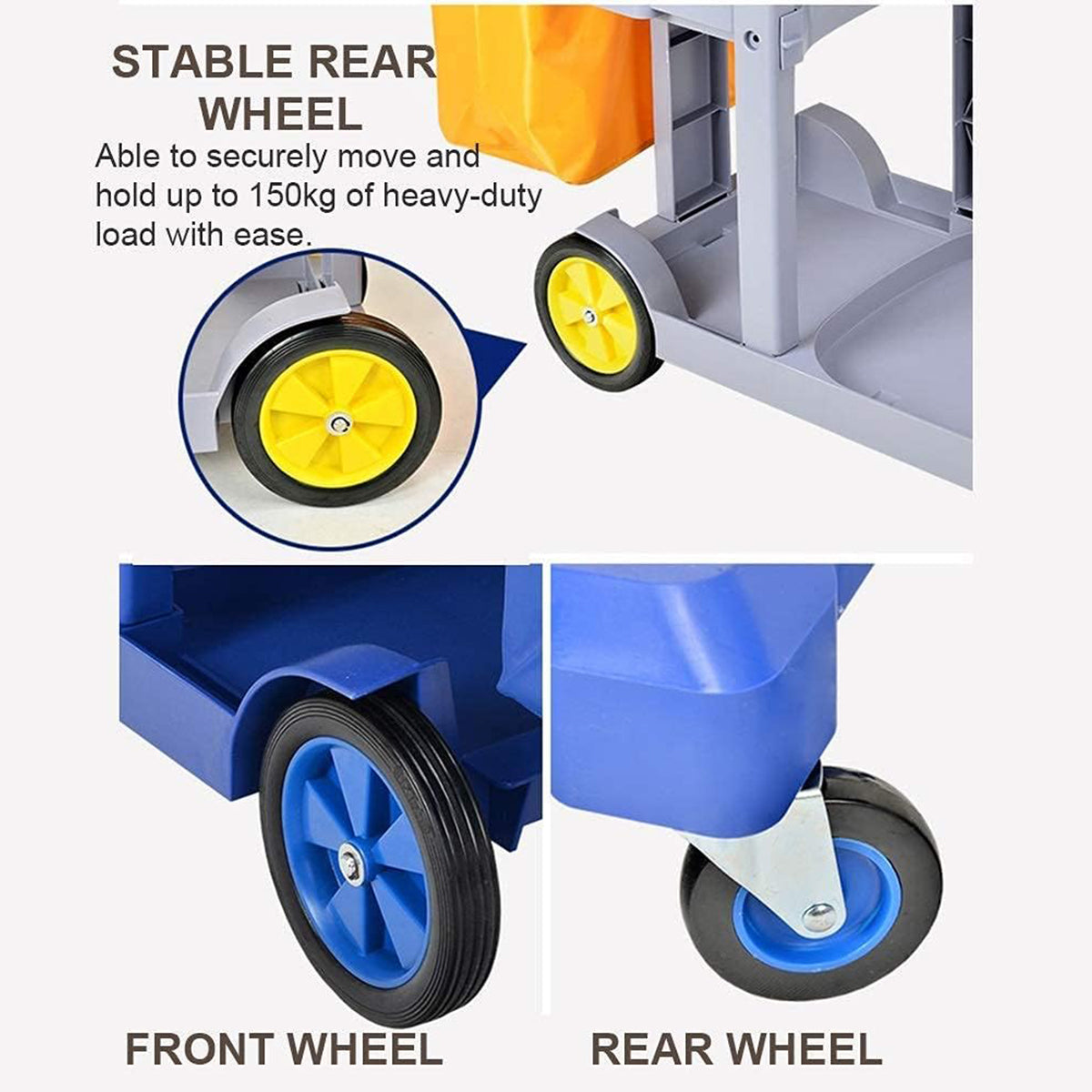 STABLE REAR WHEEL

Able to securely move and hold up to 150kg of heavy-duty load with ease.

FRONT WHEEL

REAR WHEEL